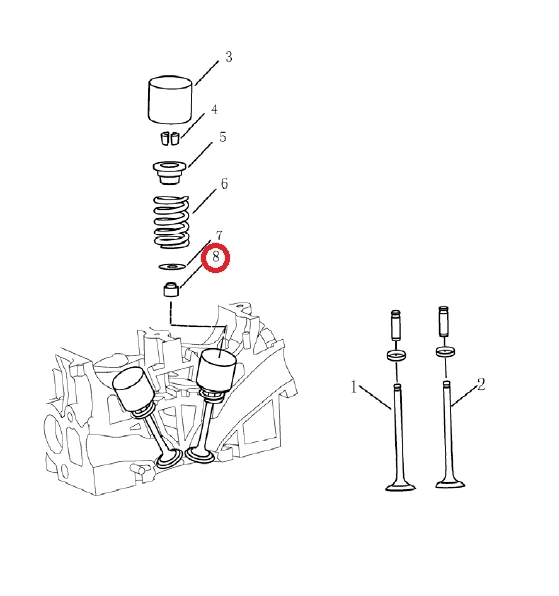 3
4
5
6
7
8
1
2