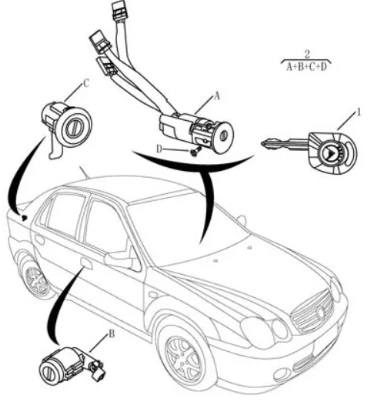 2
A+B+C+D

C

A

1

D

B