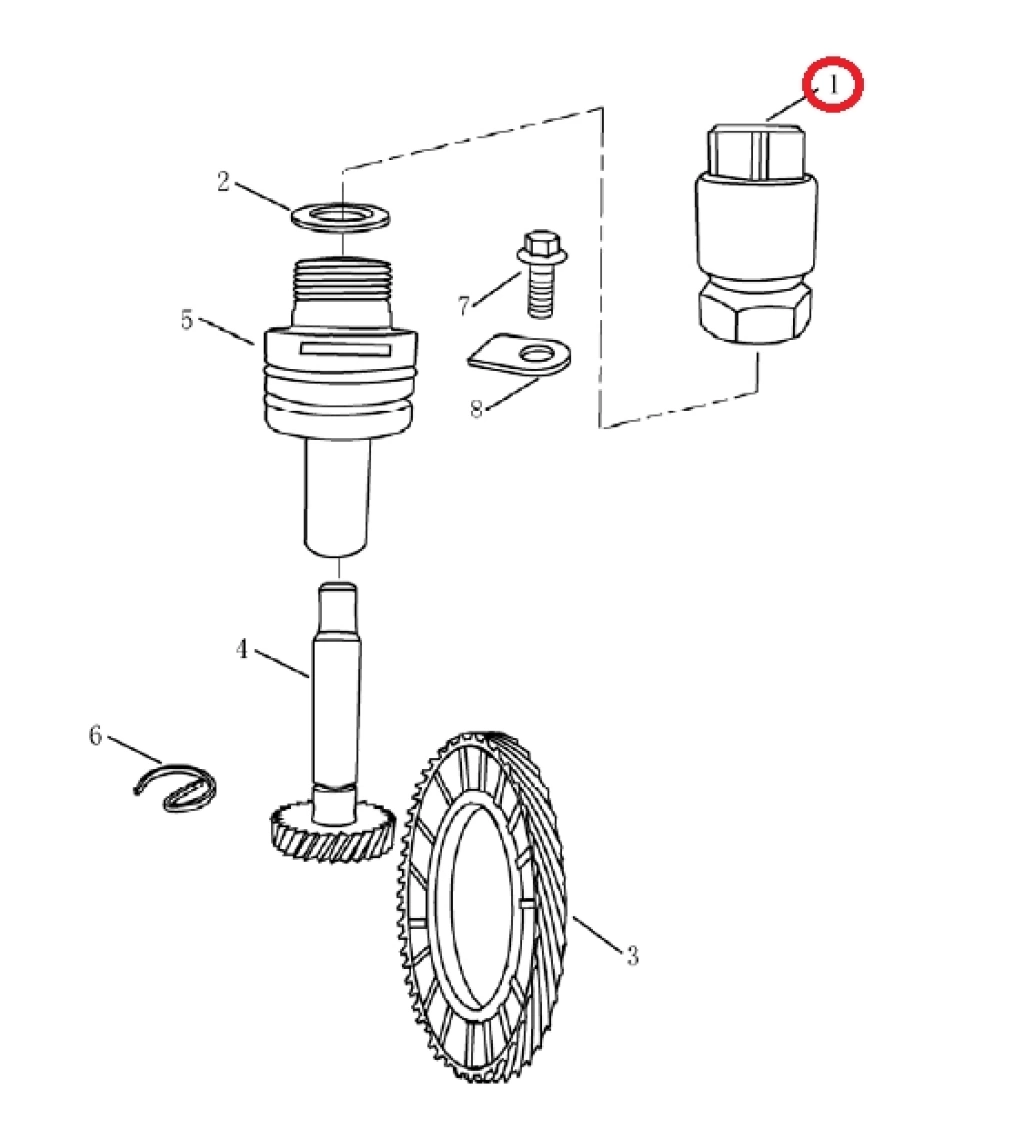 1
2
7
5
8
4
6
3