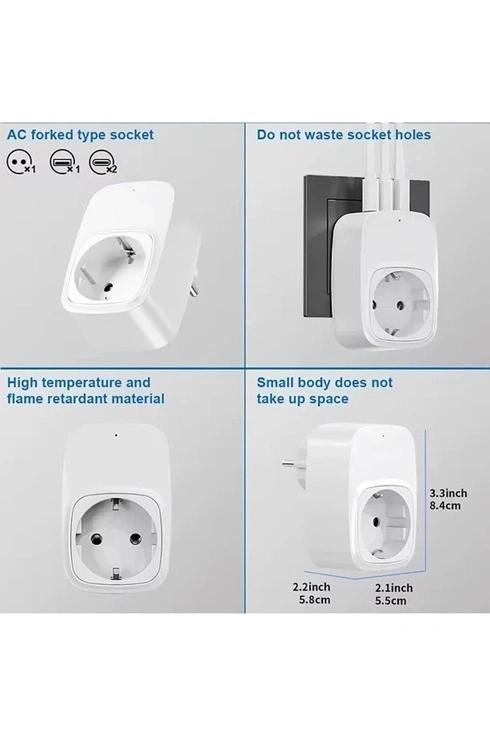 AC forked type socket

×1 ×1 ×2

Do not waste socket holes

High temperature and flame retardant material

Small body does not take up space

3.3inch
8.4cm

2.2inch
5.8cm

2.1inch
5.5cm