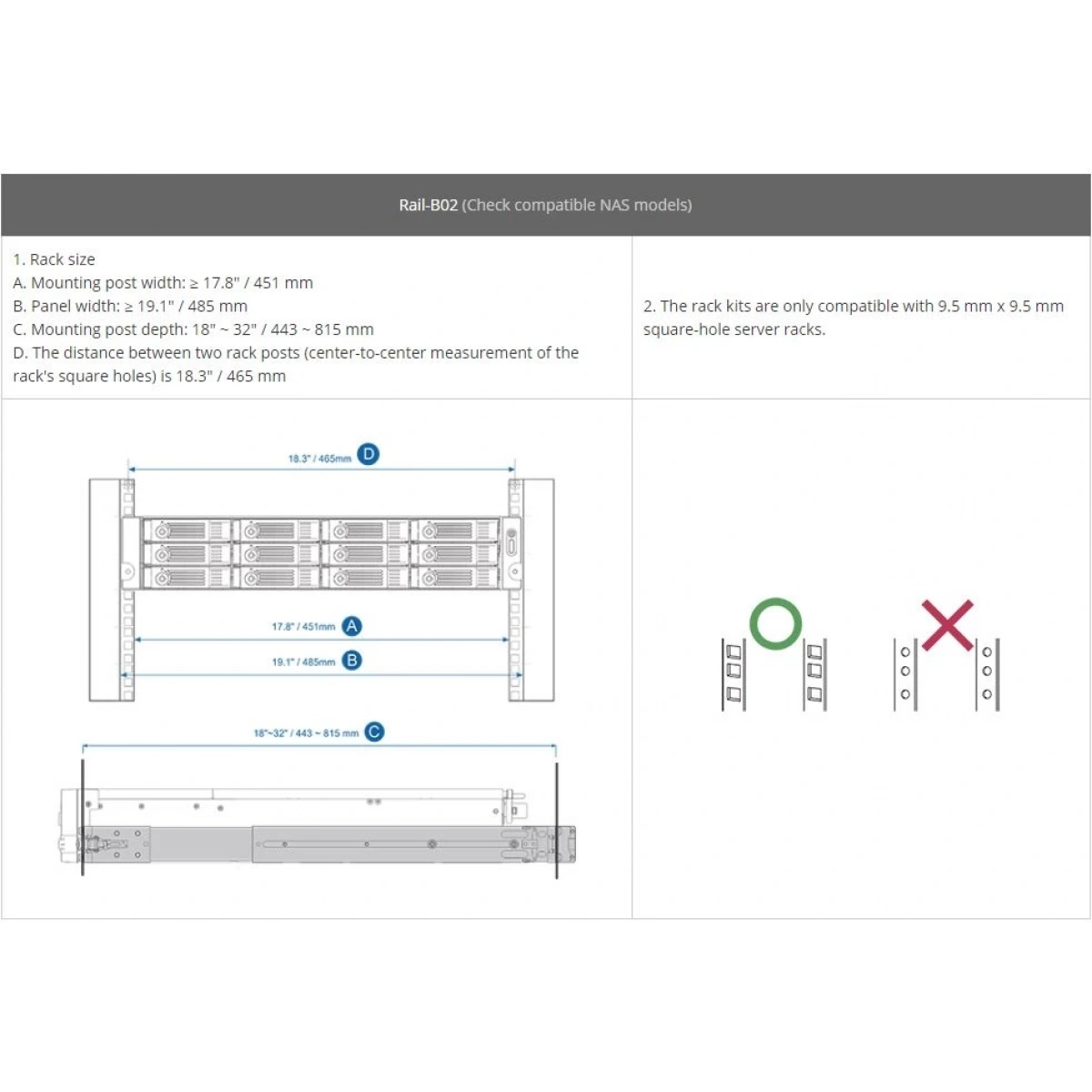 Rail-B02 (Check compatible NAS models)

1. Rack size
A. Mounting post width: ≥ 17.8" / 451 mm
B. Panel width: ≥ 19.1" / 485 mm
C. Mounting post depth: 18" ~ 32" / 443 ~ 815 mm
D. The distance between two rack posts (center-to-center measurement of the rack's square holes) is 18.3" / 465 mm

2. The rack kits are only compatible with 9.5 mm x 9.5 mm square-hole server racks.

18.3" / 465mm D

17.8" / 451mm A

19.1" / 485mm B

18"~32" / 443 ~ 815 mm C