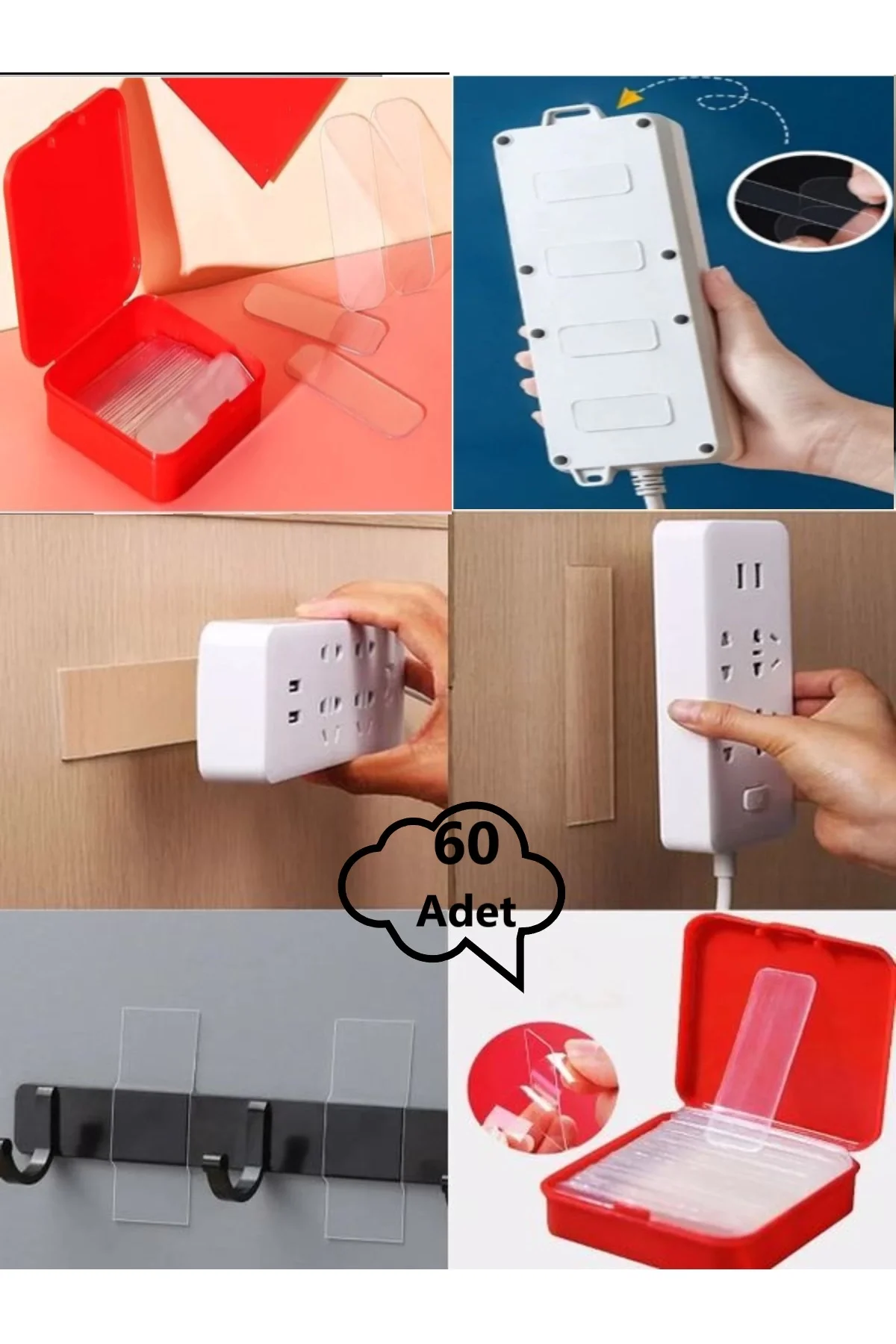 60
Adet