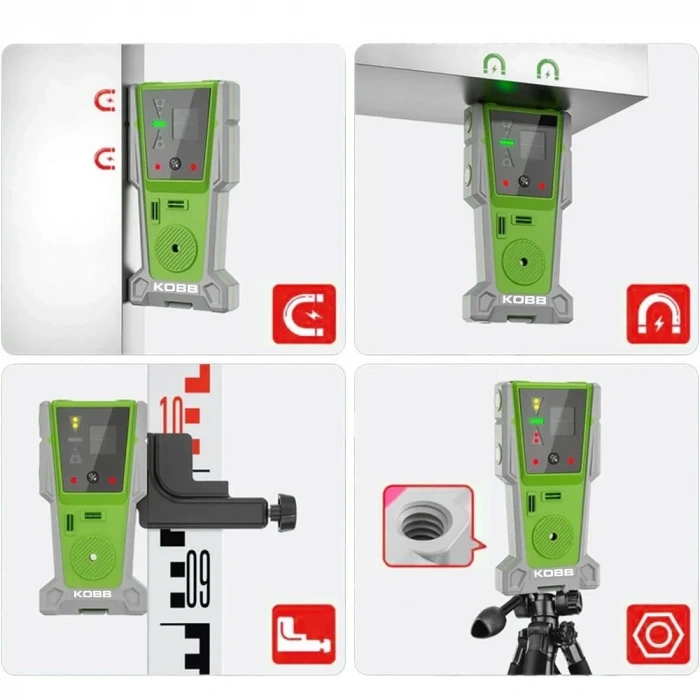 KOBB

KOBB

10

09

KOBB

KOBB