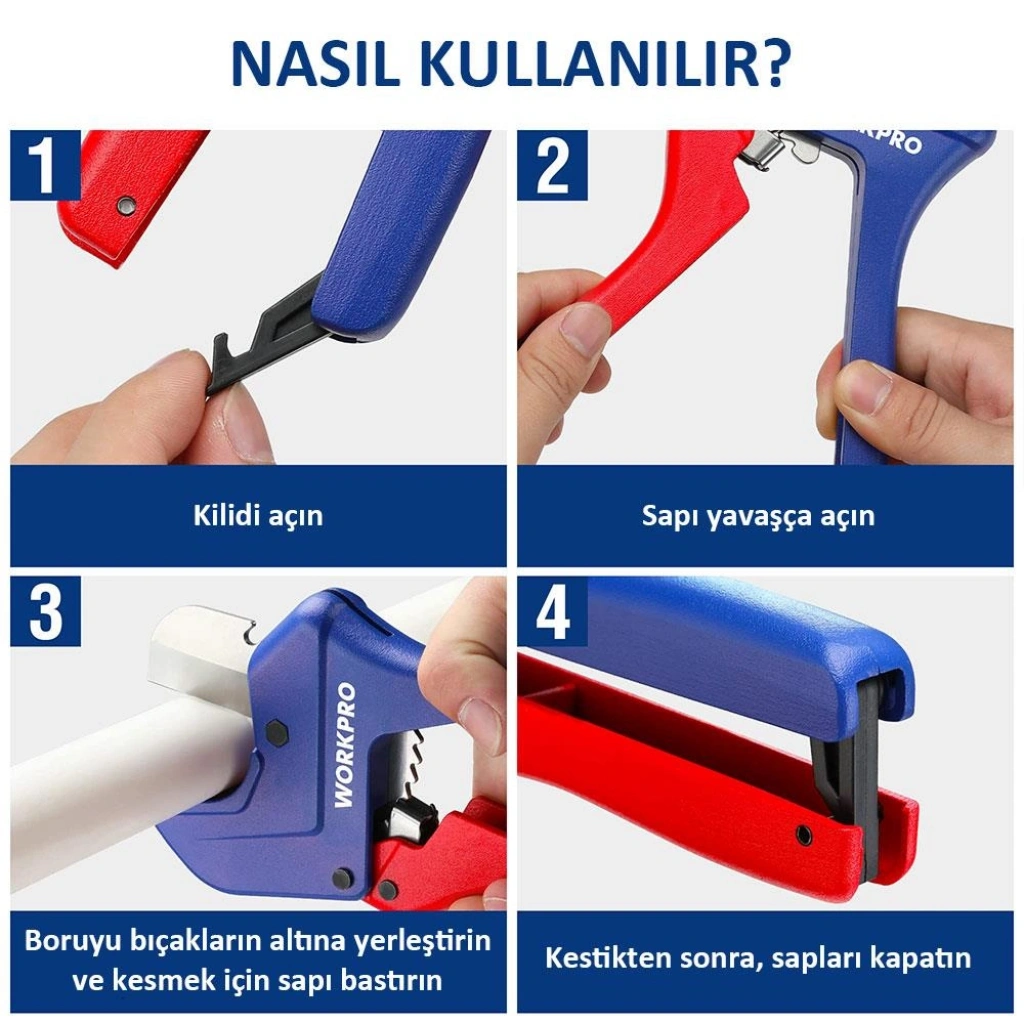 NASIL KULLANILIR?

1

Kilidi açın

2

WORKPRO

Sapı yavaşça açın

3

WORKPRO

Boruyu bıçakların altına yerleştirin ve kesmek için sapı bastırın

4

Kestikten sonra, sapları kapatın