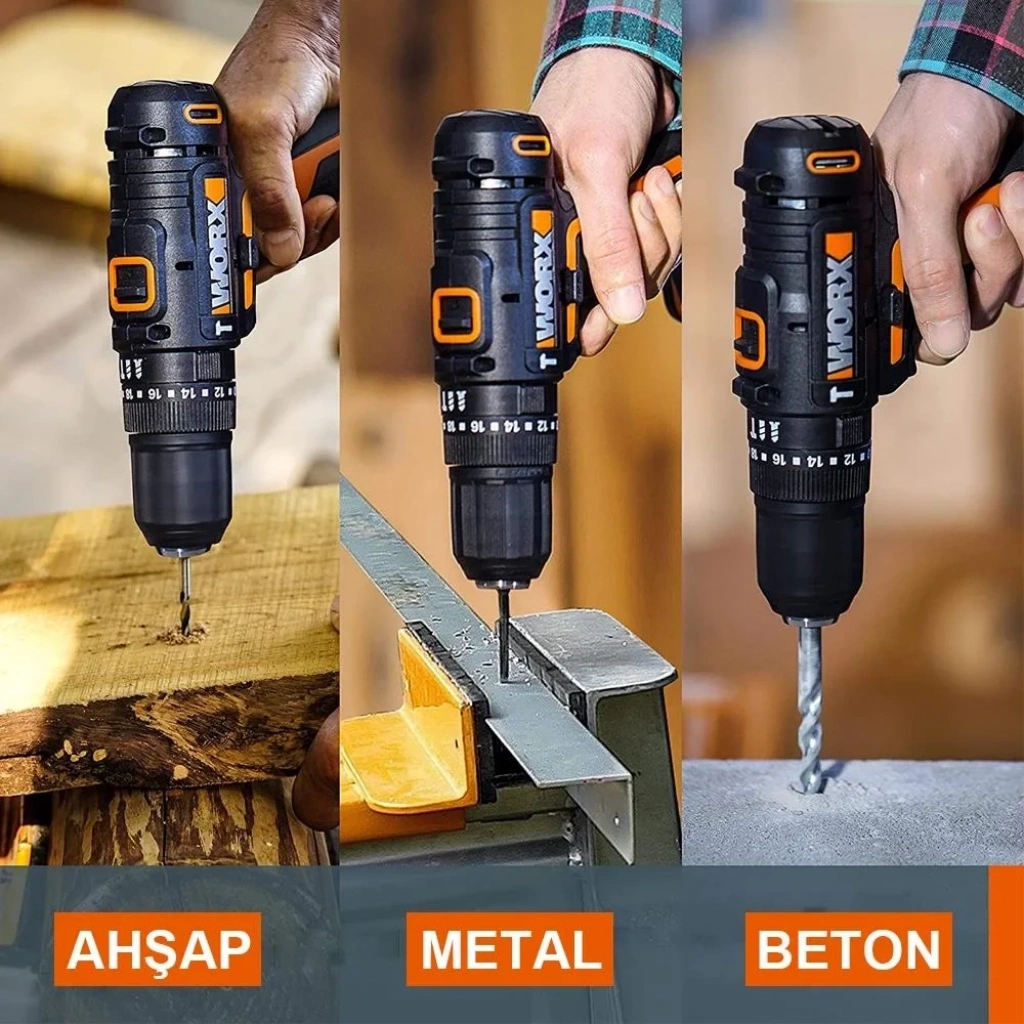 WORX
18 16 14 12

WORX
18 16 14 12

WORX
18 16 14 12

AHŞAP

METAL

BETON