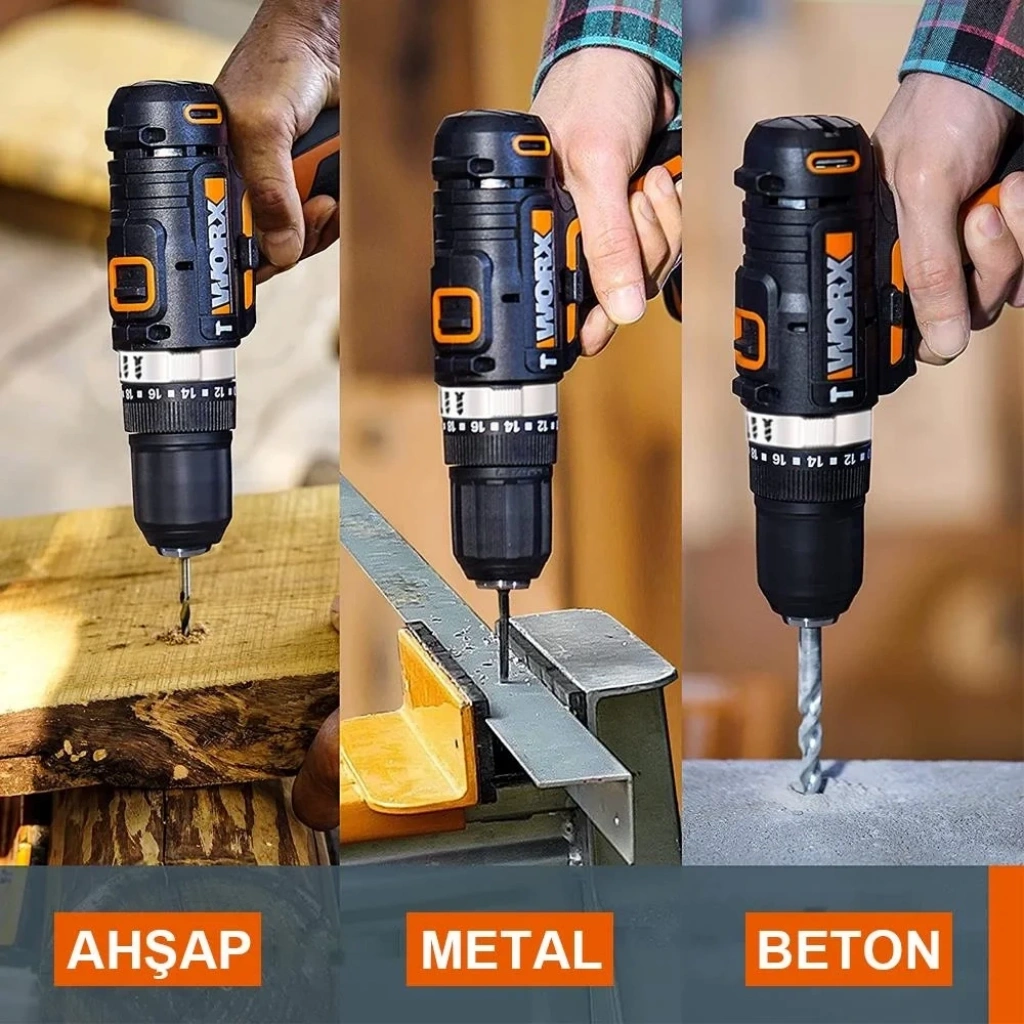 WORX
18 16 14 12
WORX
18 16 14 12
WORX
18 16 14 12
AHŞAP
METAL
BETON