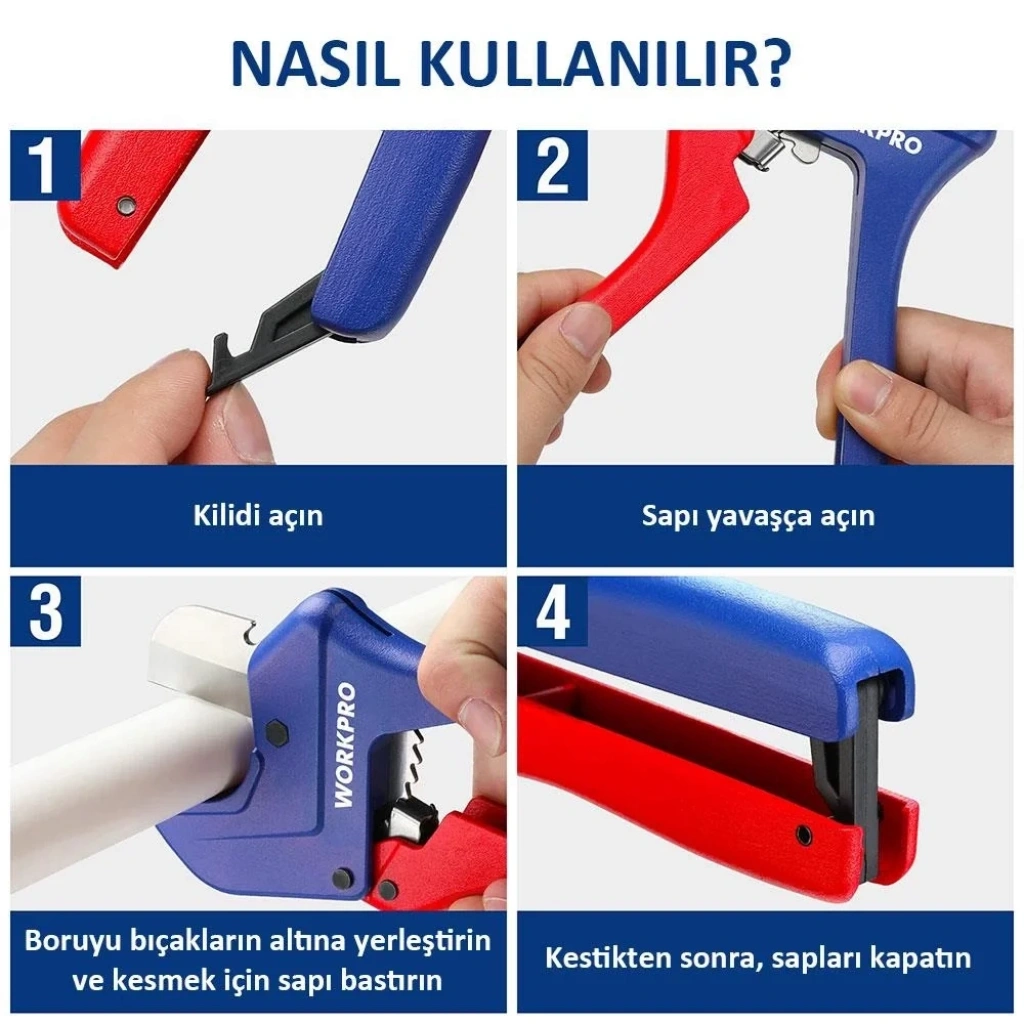 NASIL KULLANILIR?

1

Kilidi açın

2

WORKPRO

Sapı yavaşça açın

3

WORKPRO

Boruyu bıçakların altına yerleştirin ve kesmek için sapı bastırın

4

Kestikten sonra, sapları kapatın