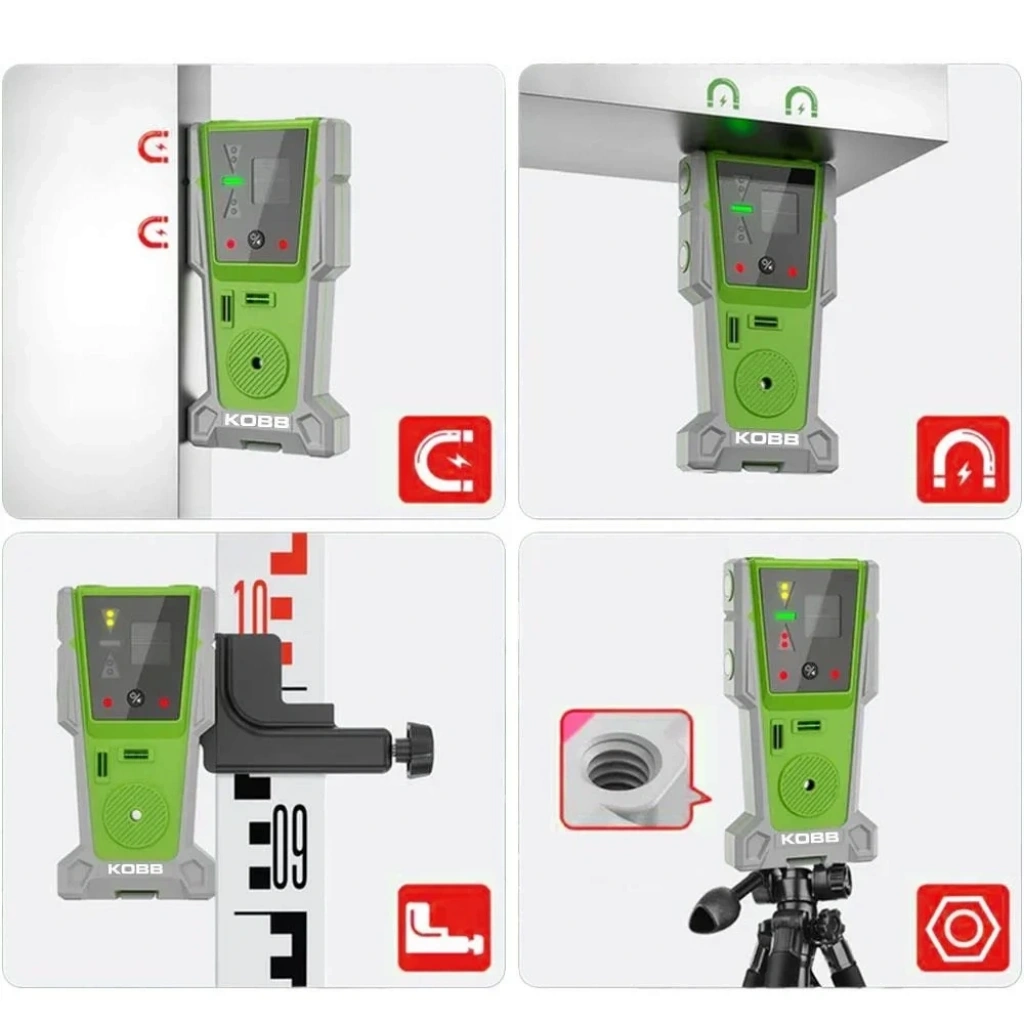 KOBB

KOBB

10

09

KOBB

KOBB