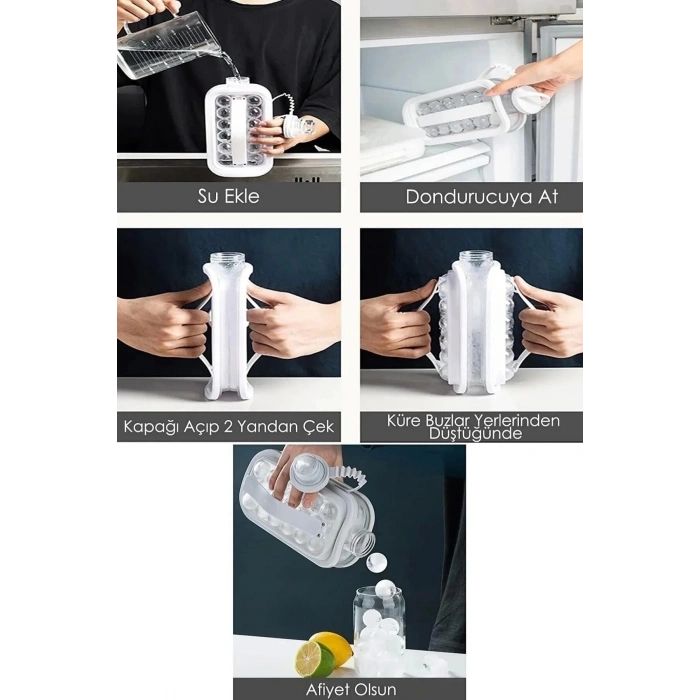 Su Ekle

Dondurucuya At

Kapağı Açıp 2 Yandan Çek

Küre Buzlar Yerlerinden Düştüğünde

Afiyet Olsun