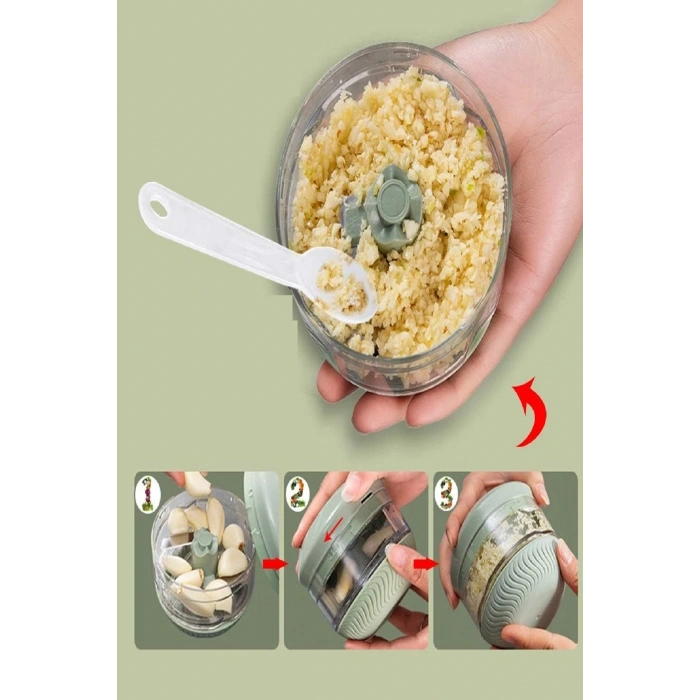 1
2
3