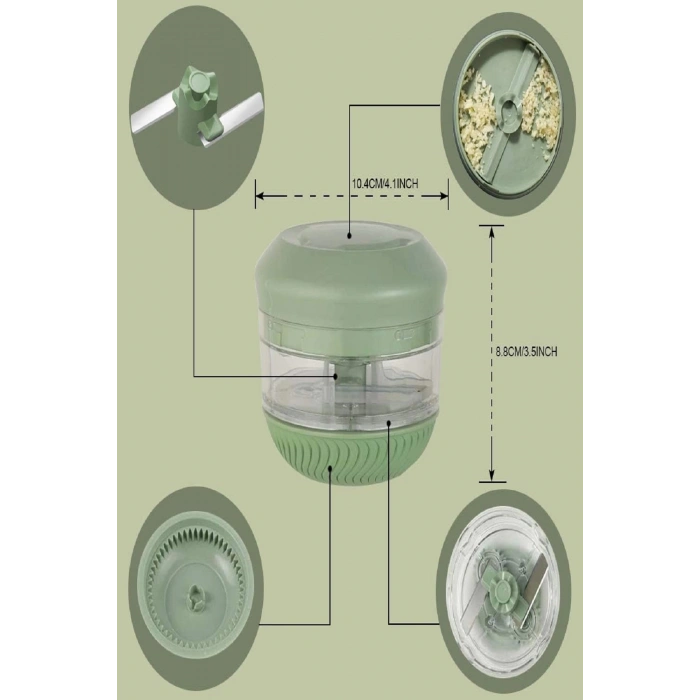 10.4CM/4.1INCH

8.8CM/3.5INCH