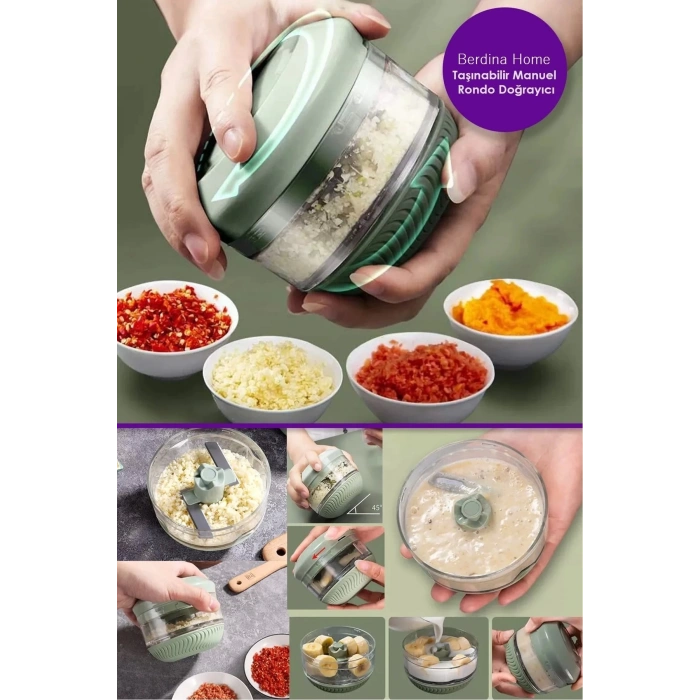 Berdina Home
Taşınabilir Manuel Rondo Doğrayıcı

45°