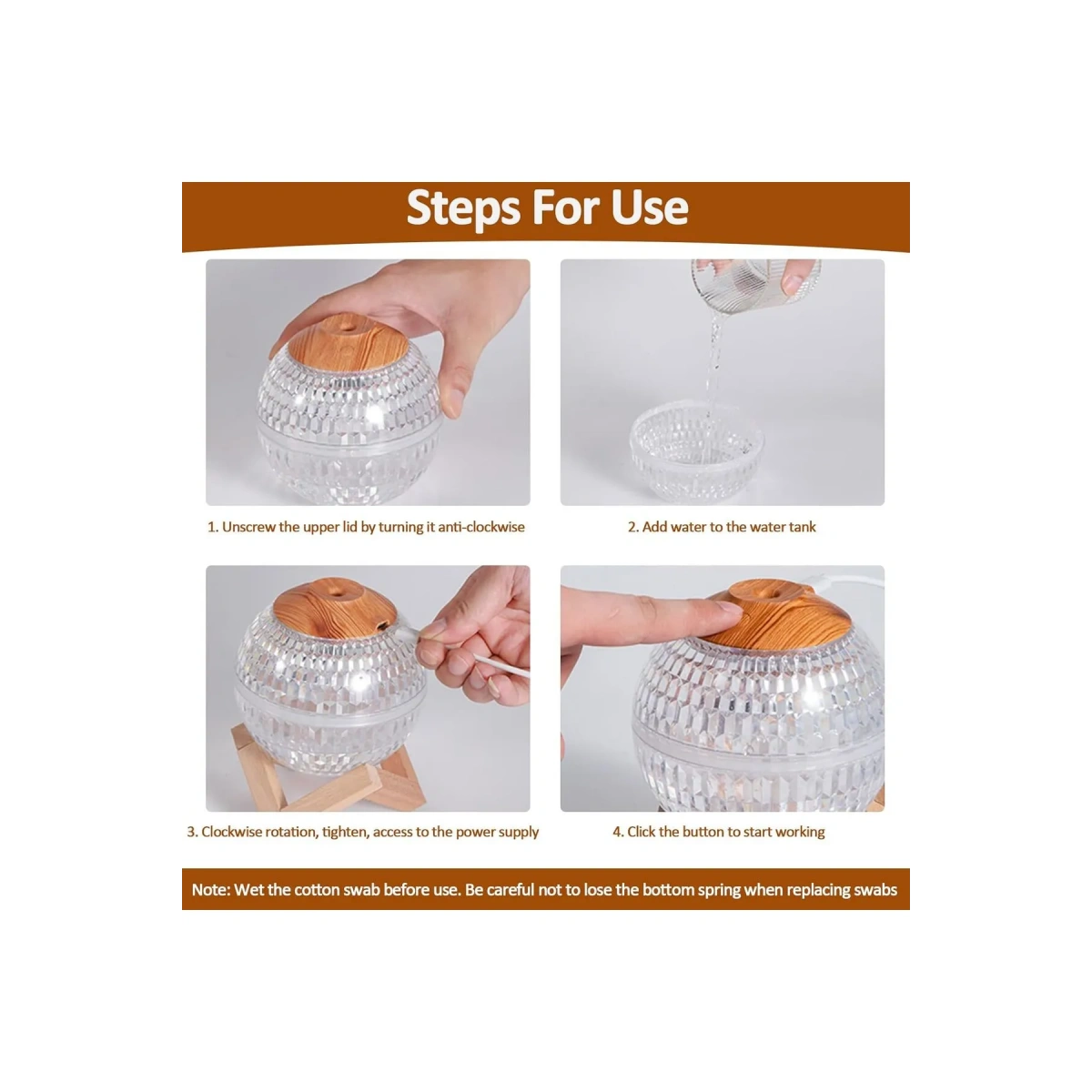 Steps For Use

1. Unscrew the upper lid by turning it anti-clockwise

2. Add water to the water tank

3. Clockwise rotation, tighten, access to the power supply

4. Click the button to start working

Note: Wet the cotton swab before use. Be careful not to lose the bottom spring when replacing swabs