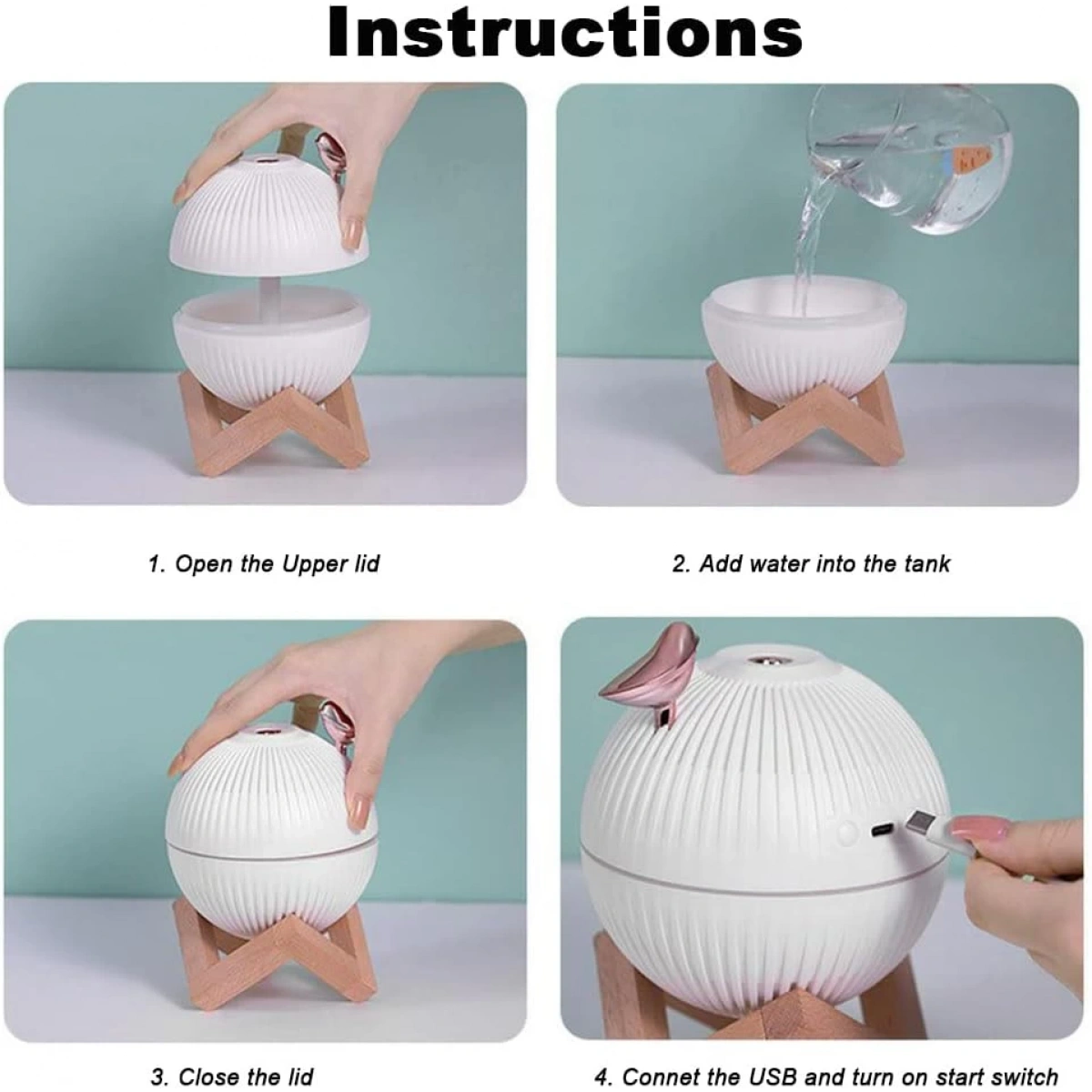 Instructions

1. Open the Upper lid

2. Add water into the tank

3. Close the lid

4. Connet the USB and turn on start switch