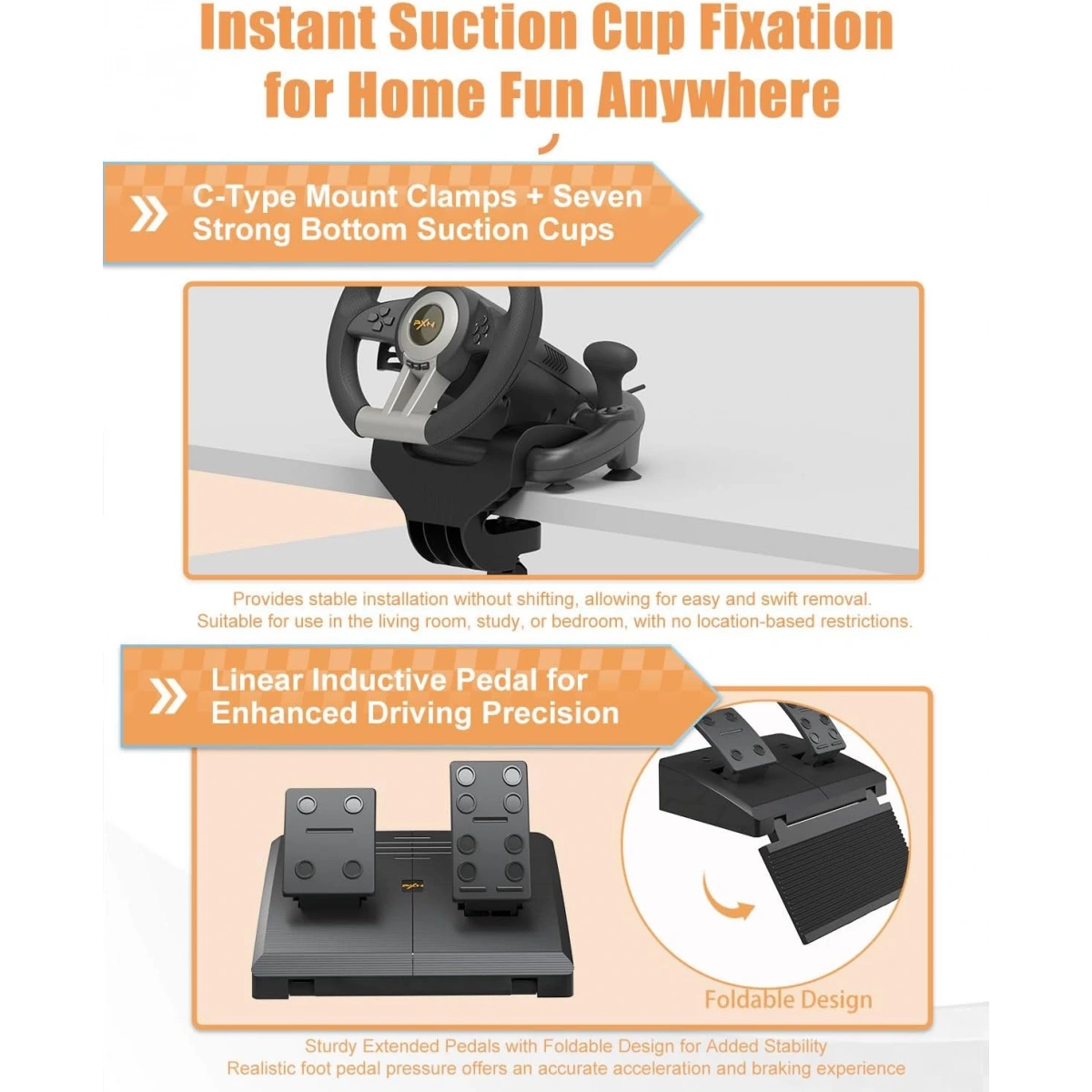 Instant Suction Cup Fixation for Home Fun Anywhere

C-Type Mount Clamps + Seven Strong Bottom Suction Cups

PXN

Provides stable installation without shifting, allowing for easy and swift removal. Suitable for use in the living room, study, or bedroom, with no location-based restrictions.

Linear Inductive Pedal for Enhanced Driving Precision

PXN

Foldable Design

Sturdy Extended Pedals with Foldable Design for Added Stability
Realistic foot pedal pressure offers an accurate acceleration and braking experience