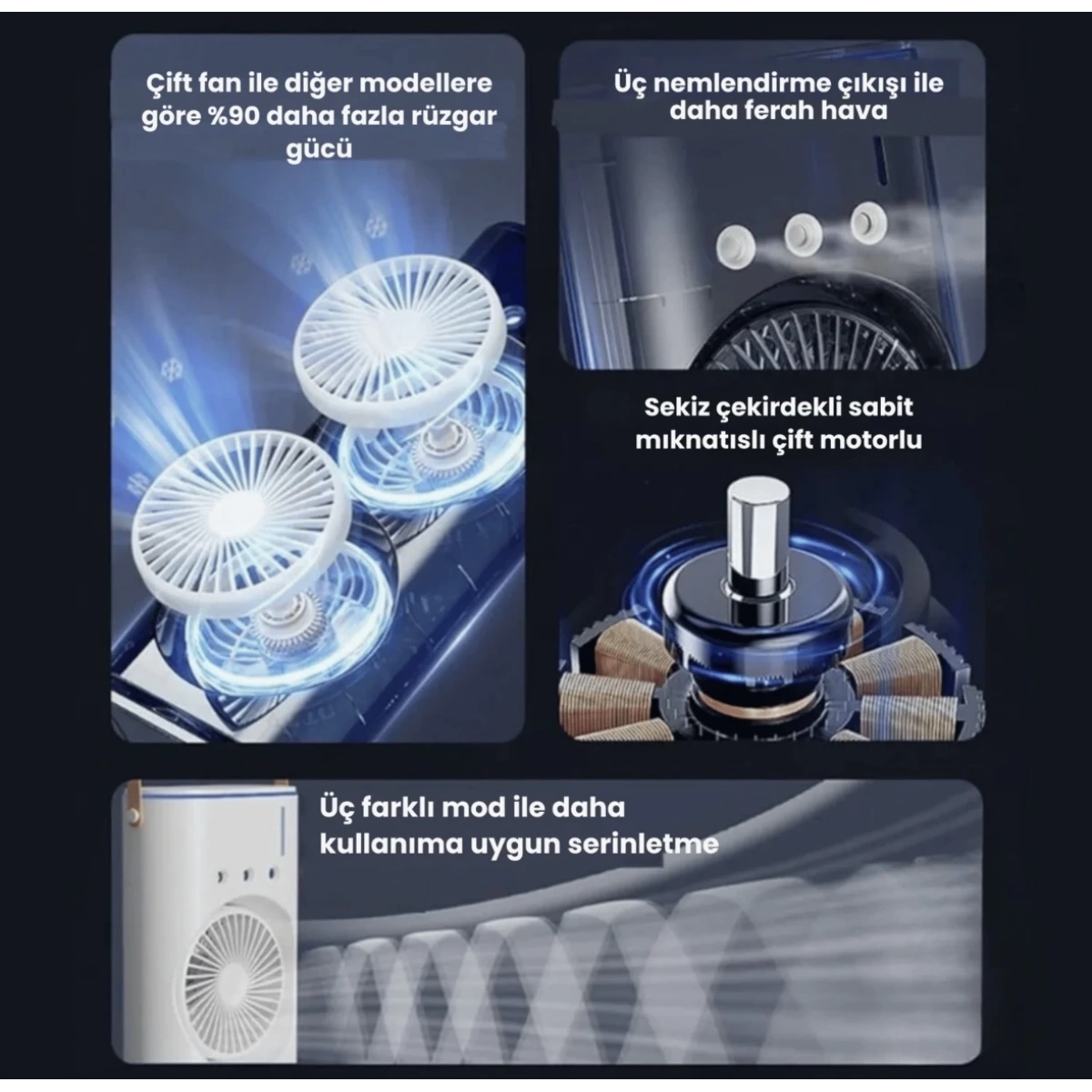 Çift fan ile diğer modellere göre %90 daha fazla rüzgar gücü

Üç nemlendirme çıkışı ile daha ferah hava

Sekiz çekirdekli sabit mıknatıslı çift motorlu

Üç farklı mod ile daha kullanıma uygun serinletme