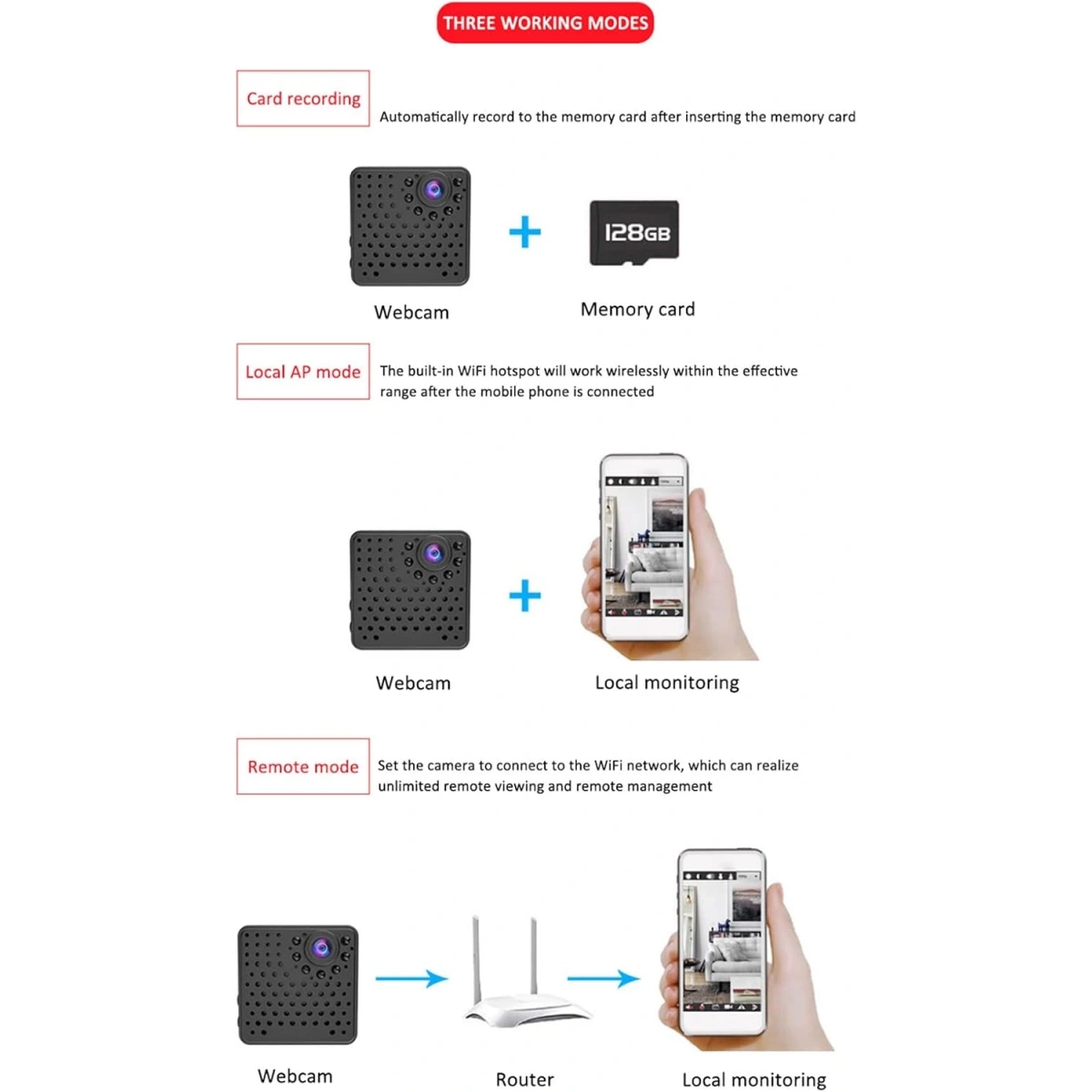 THREE WORKING MODES

Card recording

Automatically record to the memory card after inserting the memory card

128GB

Webcam

Memory card

Local AP mode

The built-in WiFi hotspot will work wirelessly within the effective range after the mobile phone is connected

Webcam

Local monitoring

Remote mode

Set the camera to connect to the WiFi network, which can realize unlimited remote viewing and remote management

Webcam

Router

Local monitoring