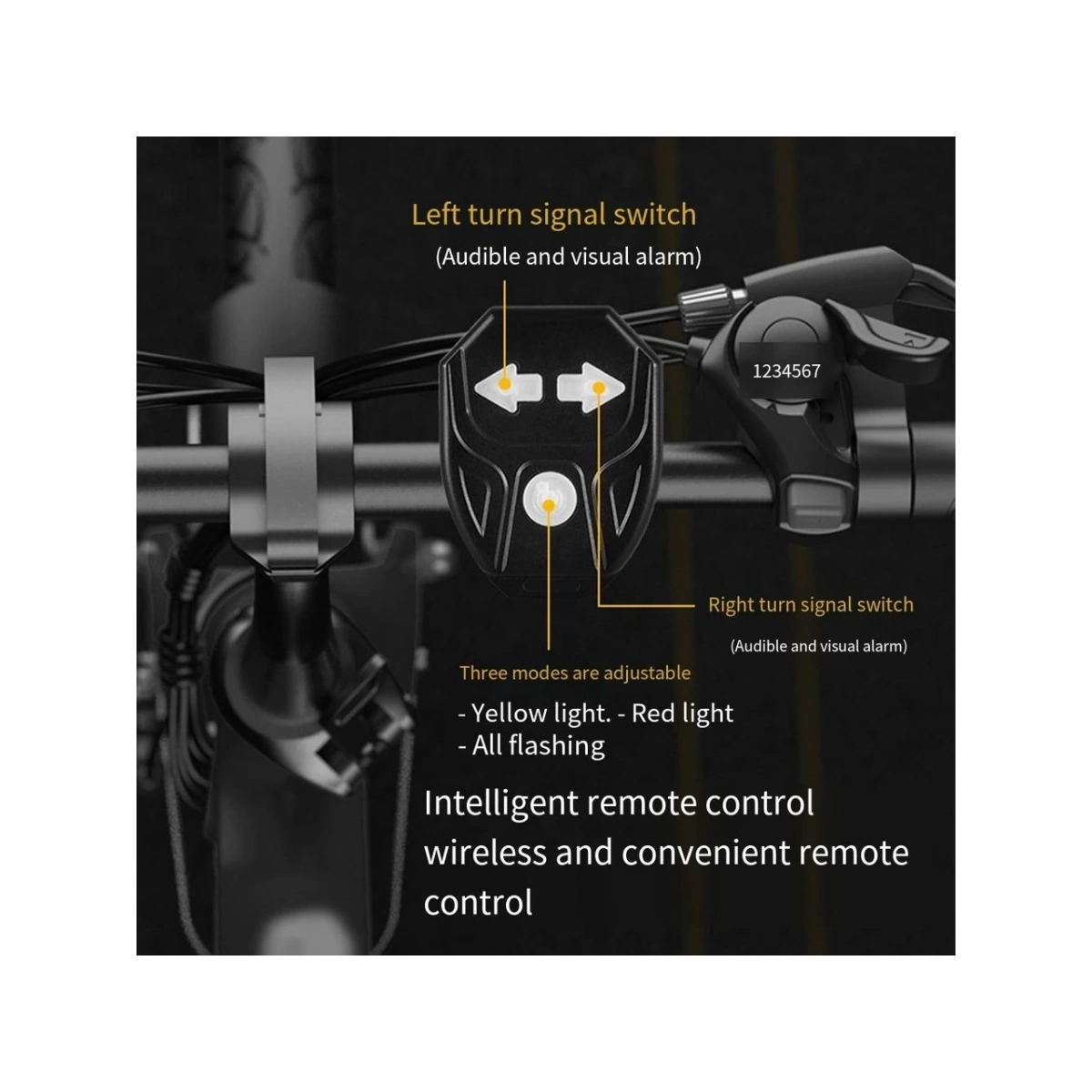 Left turn signal switch
(Audible and visual alarm)

1234567

Right turn signal switch
(Audible and visual alarm)

Three modes are adjustable
- Yellow light. - Red light
- All flashing

Intelligent remote control wireless and convenient remote control