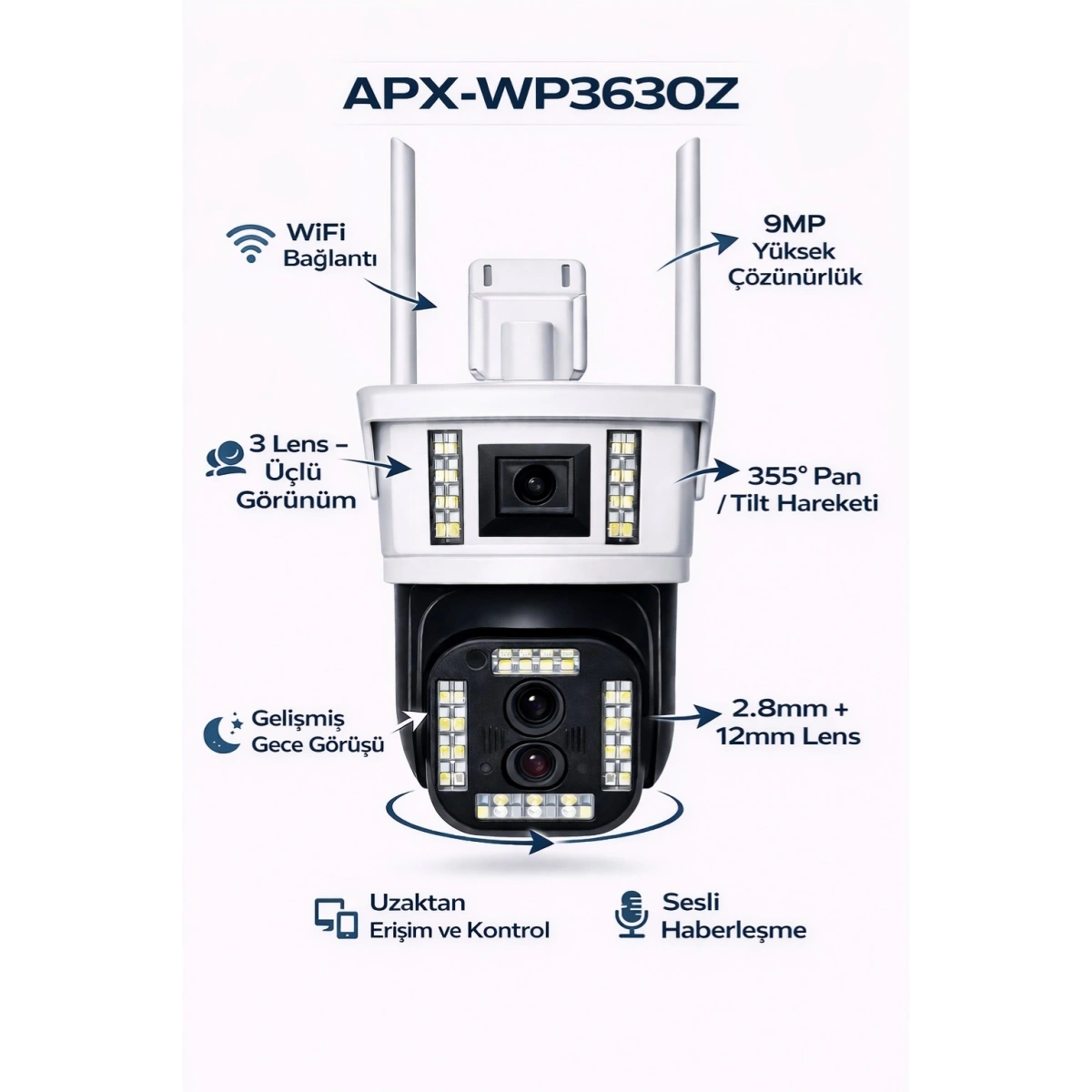 APX-WP3630Z

WiFi Bağlantı

9MP Yüksek Çözünürlük

3 Lens – Üçlü Görünüm

355° Pan / Tilt Hareketi

Gelişmiş Gece Görüşü

2.8mm + 12mm Lens

Uzaktan Erişim ve Kontrol

Sesli Haberleşme