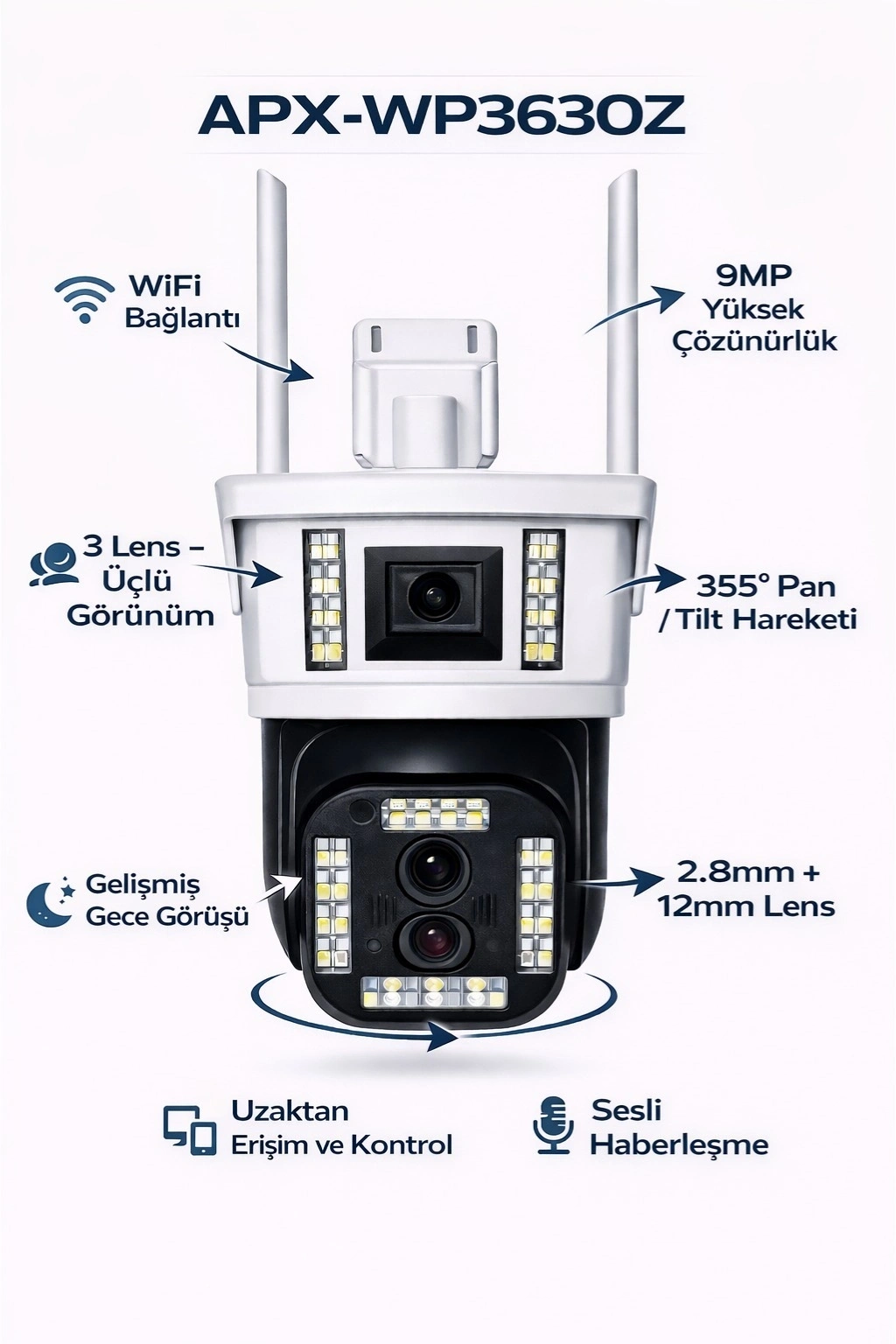 APX-WP3630Z

WiFi Bağlantı

9MP Yüksek Çözünürlük

3 Lens – Üçlü Görünüm

355° Pan / Tilt Hareketi

Gelişmiş Gece Görüşü

2.8mm + 12mm Lens

Uzaktan Erişim ve Kontrol

Sesli Haberleşme