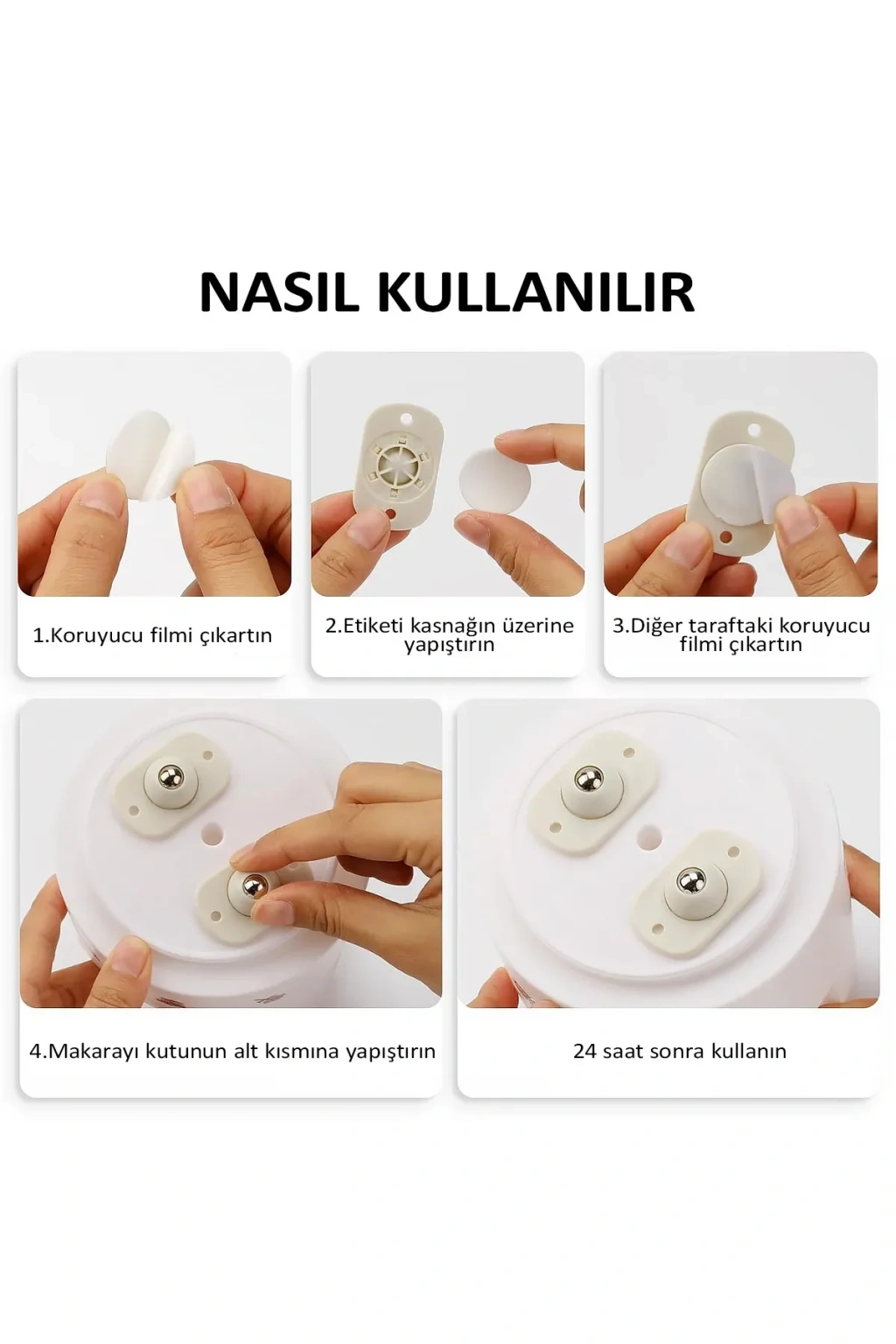 NASIL KULLANILIR

1.Koruyucu filmi çıkartın

2.Etiketi kasnağın üzerine yapıştırın

3.Diğer taraftaki koruyucu filmi çıkartın

4.Makarayı kutunun alt kısmına yapıştırın

24 saat sonra kullanın