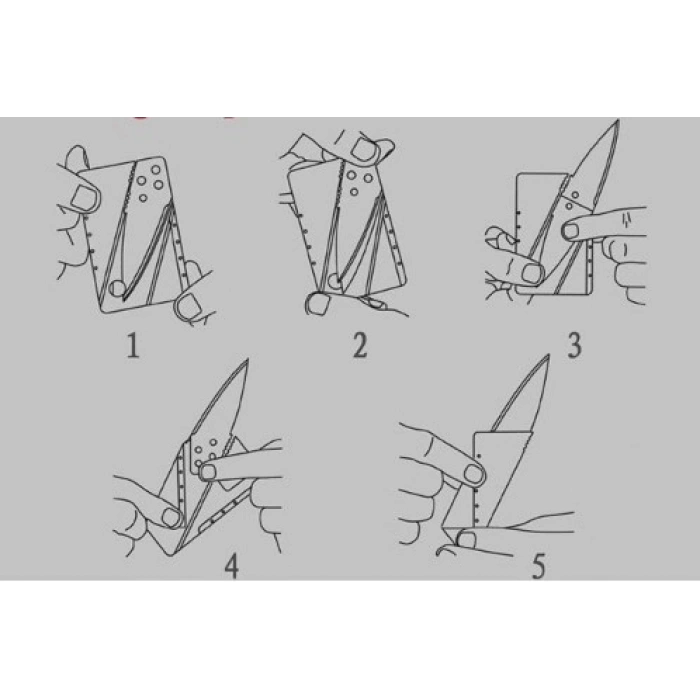 1

2

3

4

5