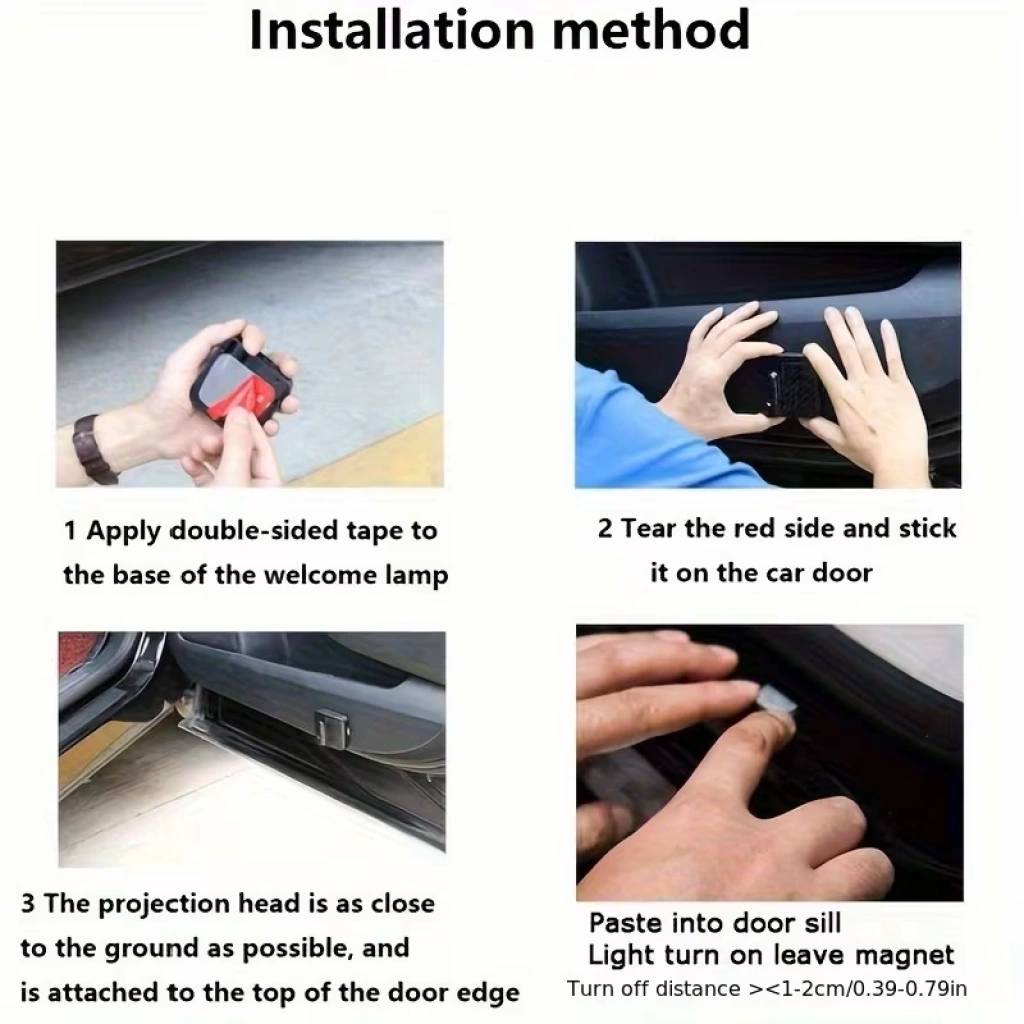 Installation method

1 Apply double-sided tape to the base of the welcome lamp

2 Tear the red side and stick it on the car door

3 The projection head is as close to the ground as possible, and is attached to the top of the door edge

Paste into door sill
Light turn on leave magnet
Turn off distance ><1-2cm/0.39-0.79in