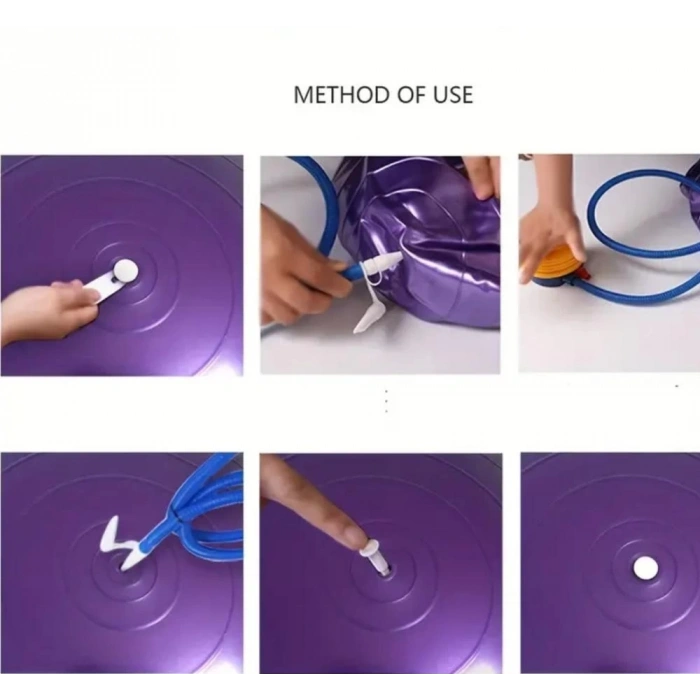 METHOD OF USE