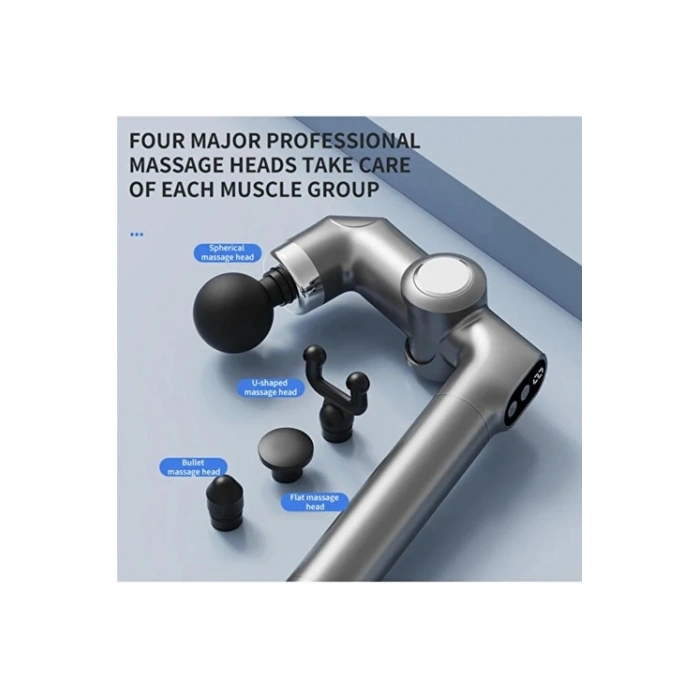 FOUR MAJOR PROFESSIONAL MASSAGE HEADS TAKE CARE OF EACH MUSCLE GROUP

Spherical massage head

U-shaped massage head

Bullet massage head

Flat massage head