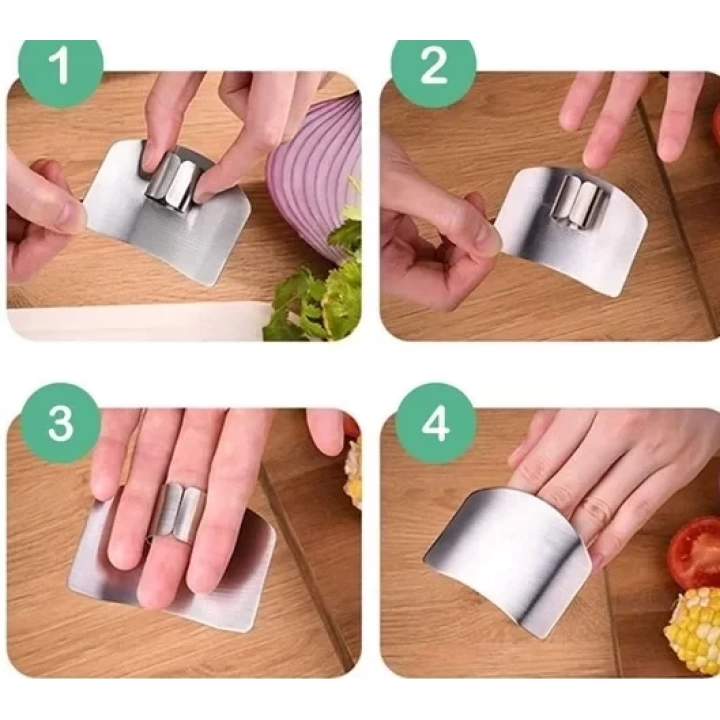 1

2

3

4