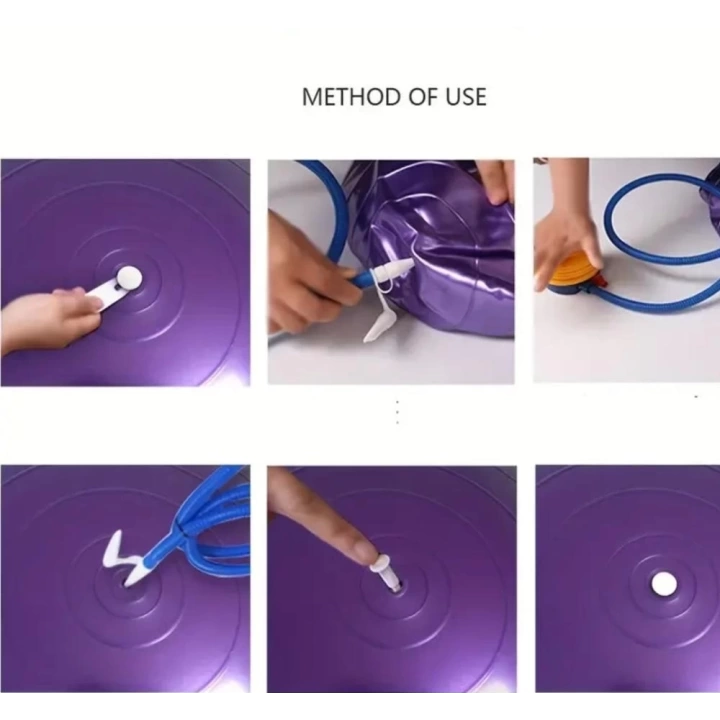 METHOD OF USE