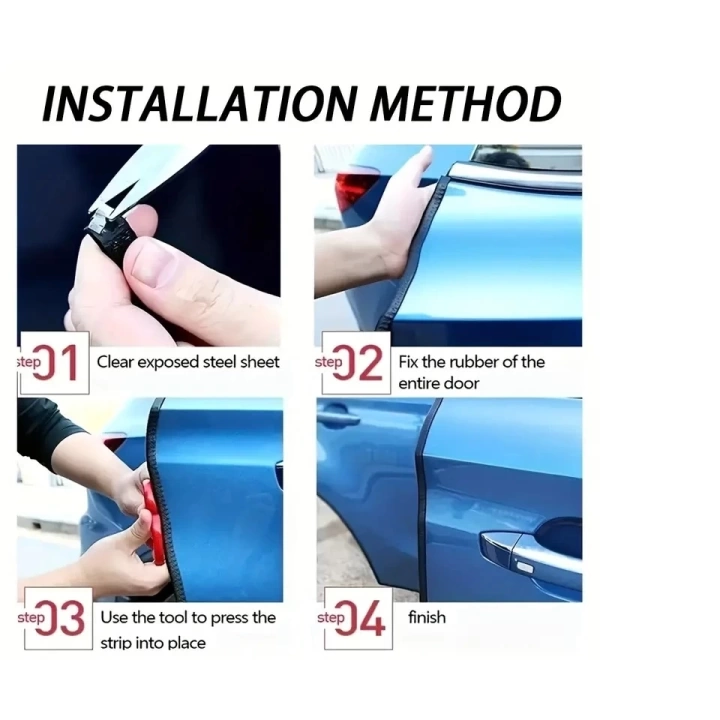 INSTALLATION METHOD

step 01 Clear exposed steel sheet

step 02 Fix the rubber of the entire door

step 03 Use the tool to press the strip into place

step 04 finish