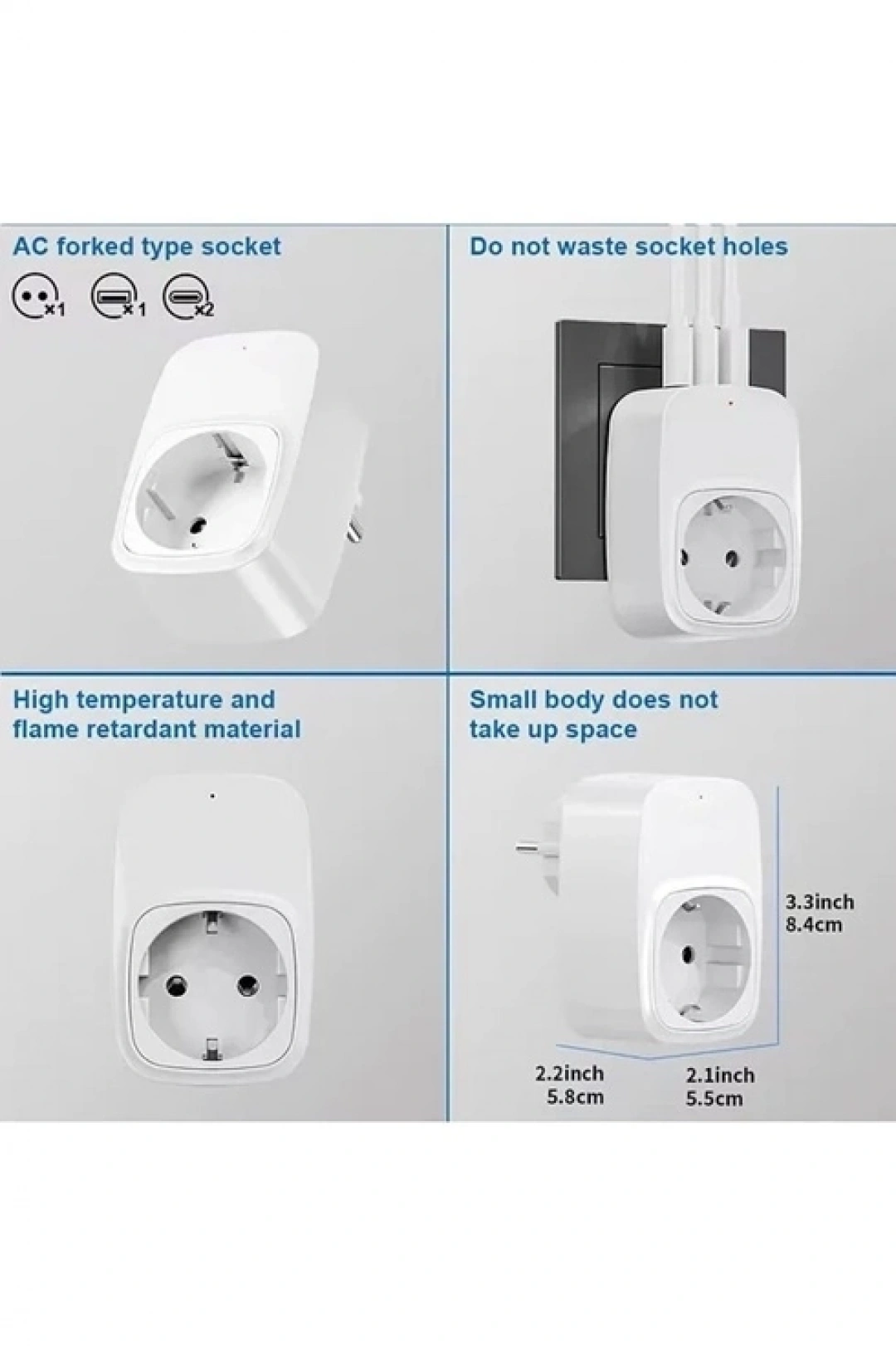 AC forked type socket

×1 ×1 ×2

Do not waste socket holes

High temperature and flame retardant material

Small body does not take up space

3.3inch
8.4cm

2.2inch
5.8cm

2.1inch
5.5cm