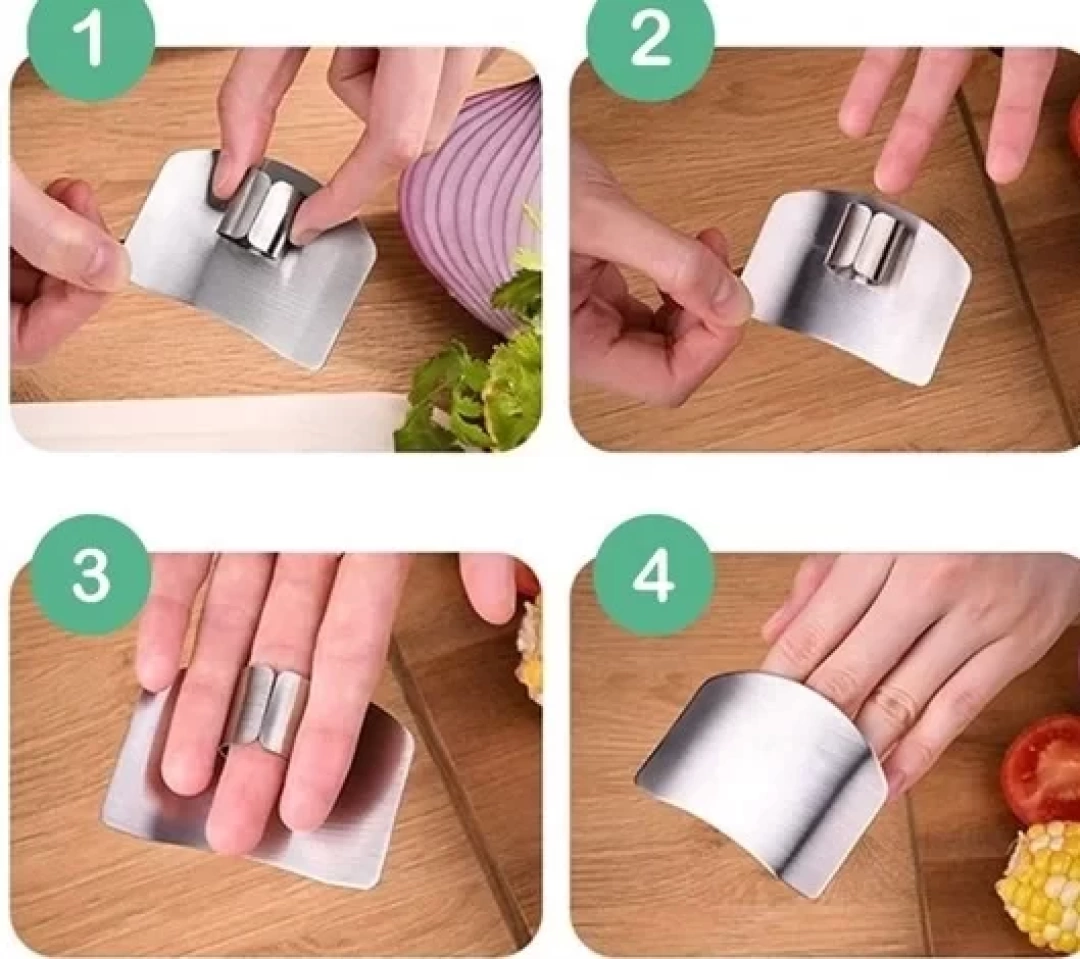 1

2

3

4