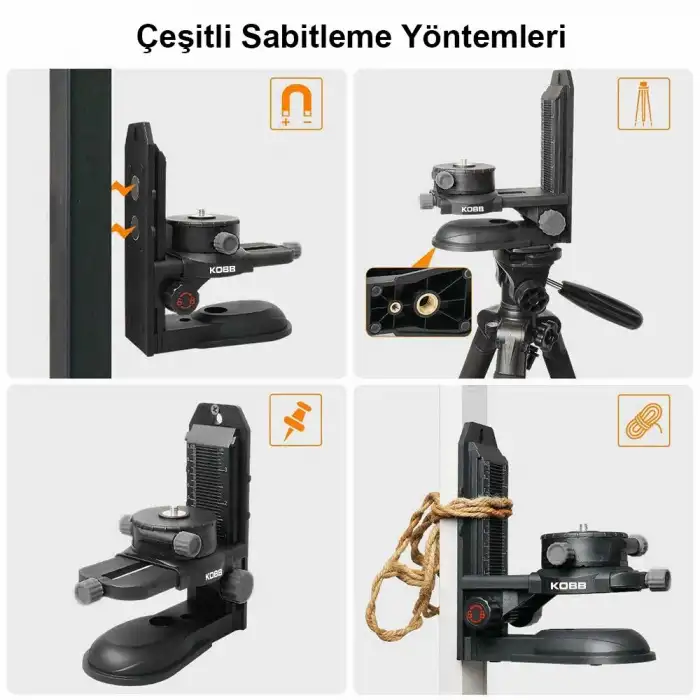 Çeşitli Sabitleme Yöntemleri

+ −

KOBB

KOBB

KOBB

KOBB