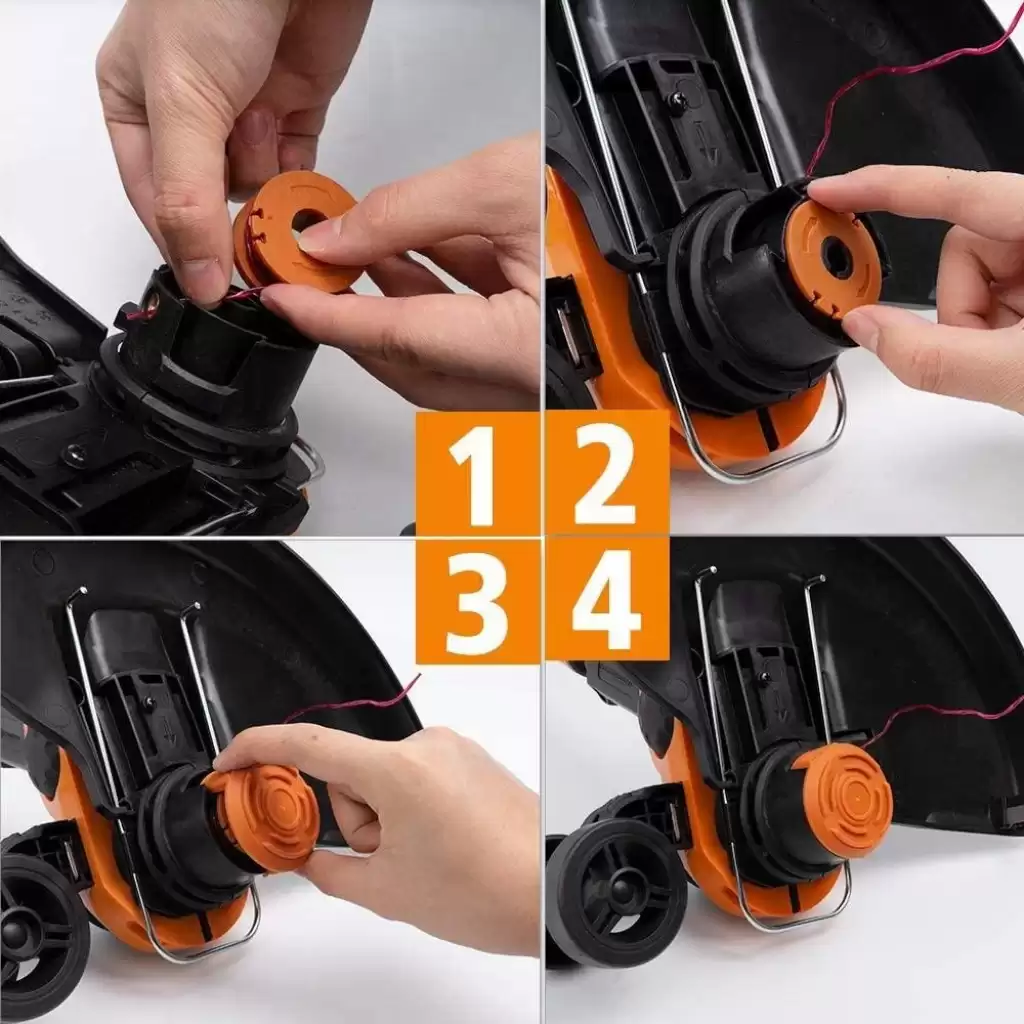 1 2
3 4