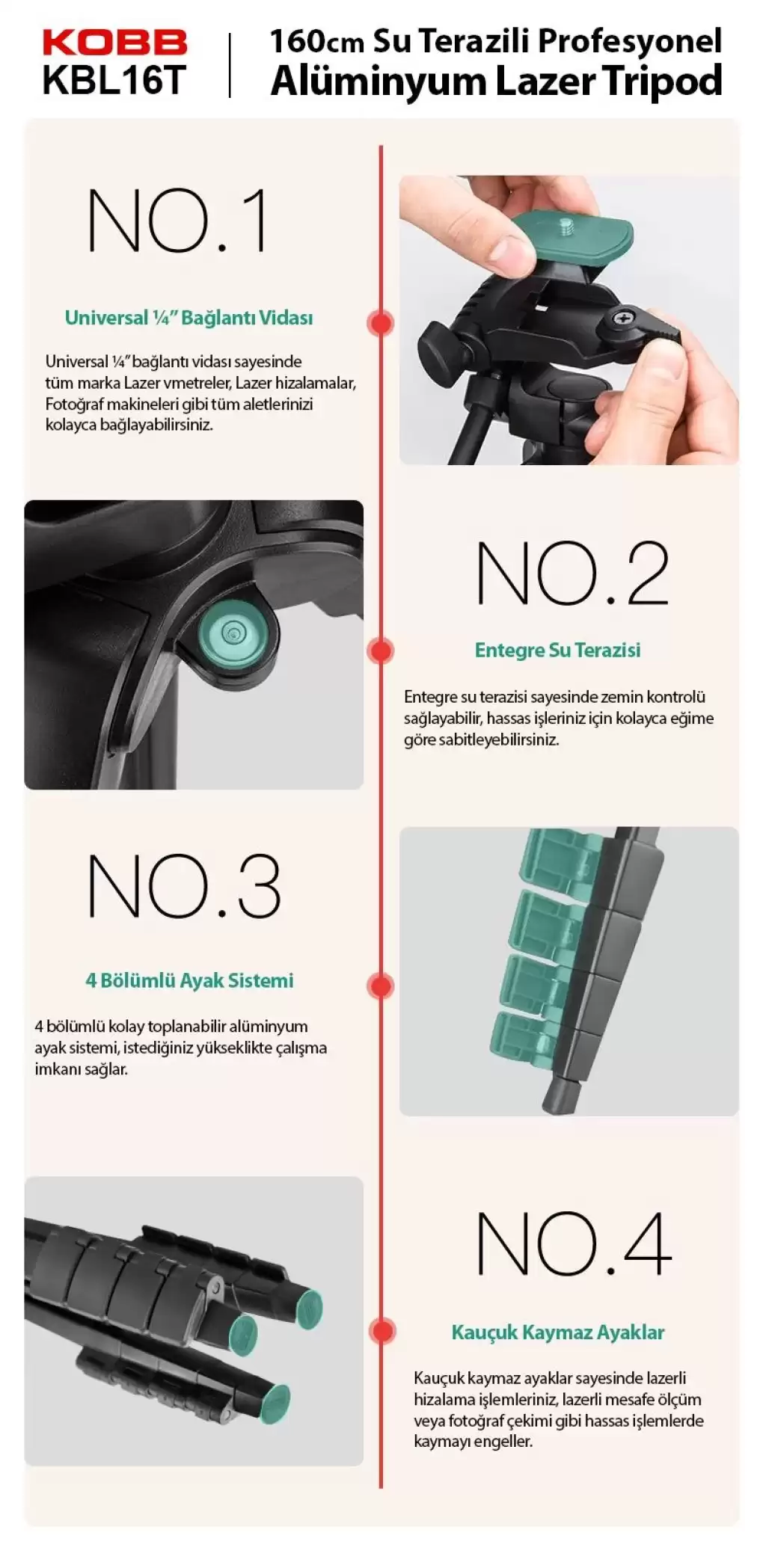 KOBB
KBL16T

160cm Su Terazili Profesyonel
Alüminyum Lazer Tripod

NO.1

Universal ¼" Bağlantı Vidası

Universal ¼" bağlantı vidası sayesinde tüm marka Lazer vmetreler, Lazer hizalamalar, Fotoğraf makineleri gibi tüm aletlerinizi kolayca bağlayabilirsiniz.

NO.2

Entegre Su Terazisi

Entegre su terazisi sayesinde zemin kontrolü sağlayabilir, hassas işleriniz için kolayca eğime göre sabitleyebilirsiniz.

NO.3

4 Bölümlü Ayak Sistemi

4 bölümlü kolay toplanabilir alüminyum ayak sistemi, istediğiniz yükseklikte çalışma imkanı sağlar.

NO.4

Kauçuk Kaymaz Ayaklar

Kauçuk kaymaz ayaklar sayesinde lazerli hizalama işlemleriniz, lazerli mesafe ölçüm veya fotoğraf çekimi gibi hassas işlemlerde kaymayı engeller.