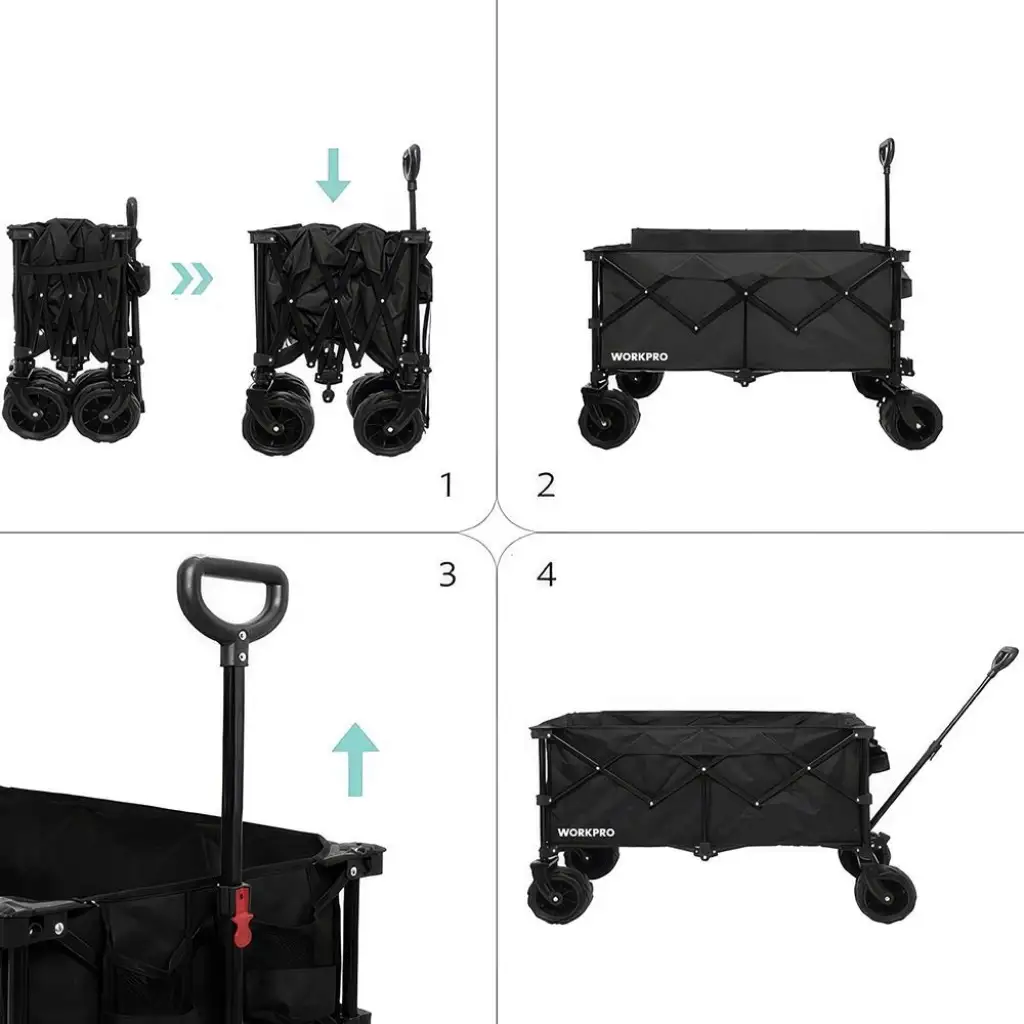 1

2

WORKPRO

3

4

WORKPRO