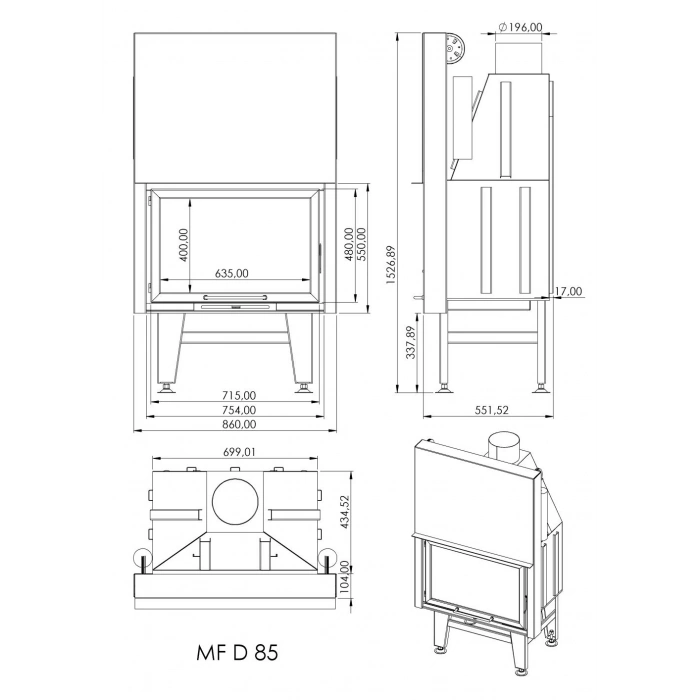 400,00
635,00
480,00
550,00
715,00
754,00
860,00
∅196,00
1526,89
17,00
337,89
551,52
699,01
434,52
104,00
MF D 85