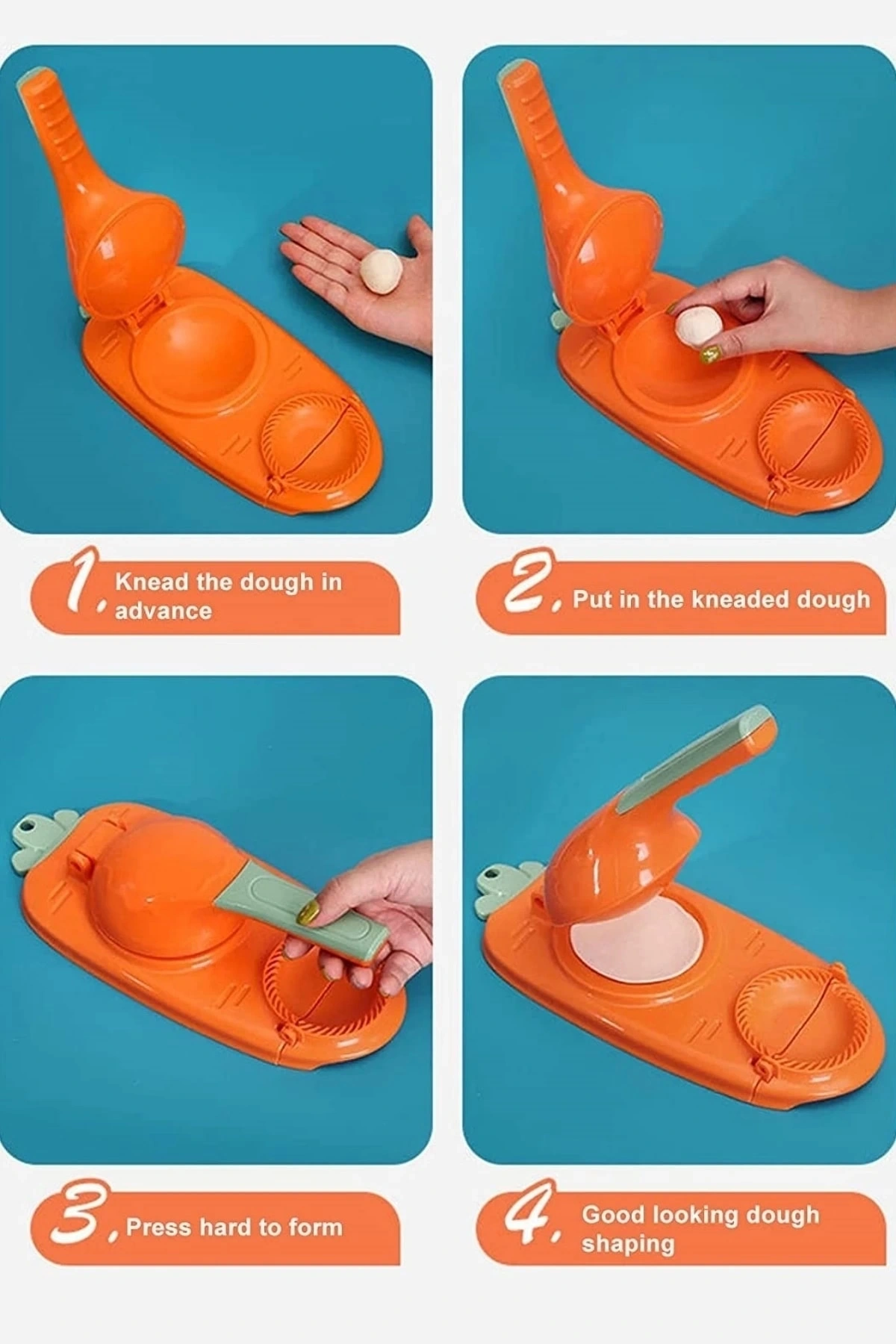 1, Knead the dough in advance

2, Put in the kneaded dough

3, Press hard to form

4, Good looking dough shaping