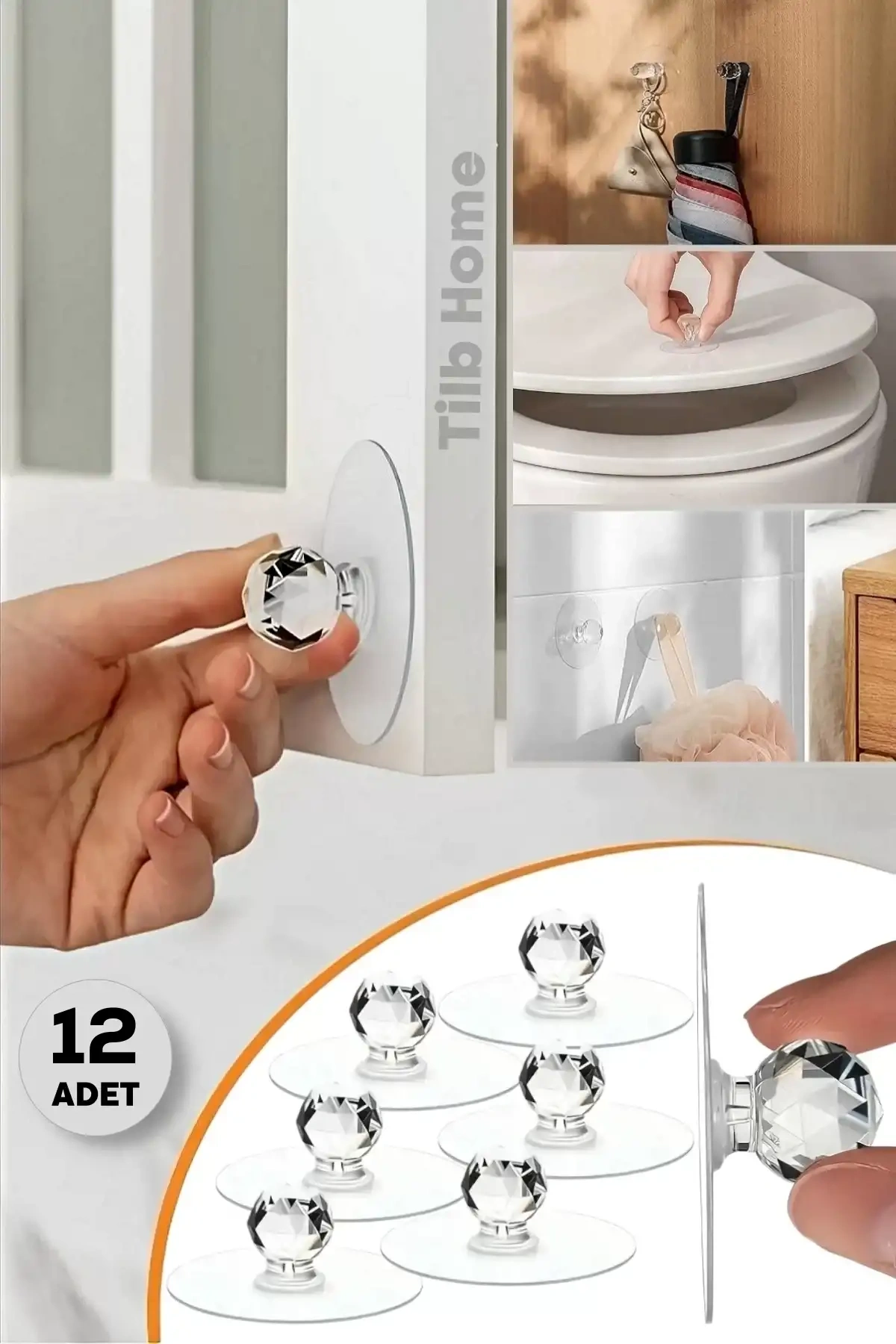 Tilb Home

12
ADET