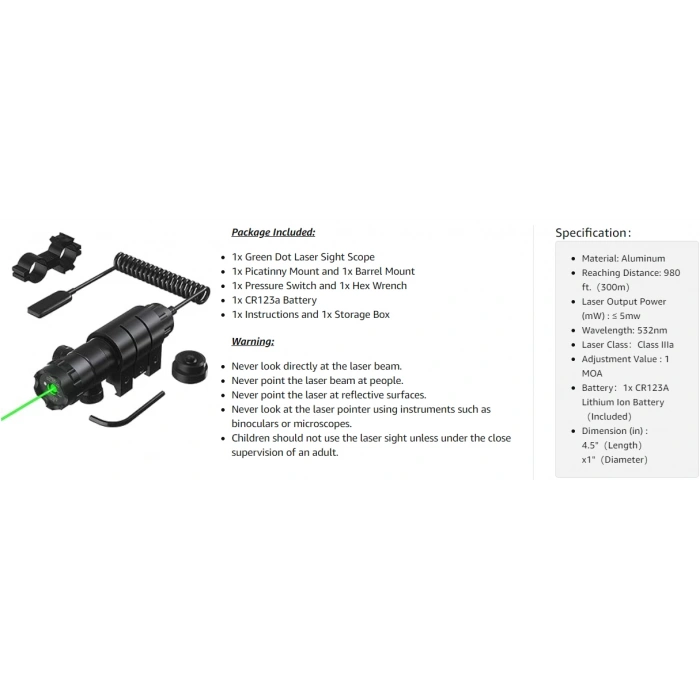 Package Included:

- 1x Green Dot Laser Sight Scope
- 1x Picatinny Mount and 1x Barrel Mount
- 1x Pressure Switch and 1x Hex Wrench
- 1x CR123a Battery
- 1x Instructions and 1x Storage Box

Warning:

- Never look directly at the laser beam.
- Never point the laser beam at people.
- Never point the laser at reflective surfaces.
- Never look at the laser pointer using instruments such as binoculars or microscopes.
- Children should not use the laser sight unless under the close supervision of an adult.

Specification:

- Material: Aluminum
- Reaching Distance: 980 ft.（300m)
- Laser Output Power (mW) : ≤ 5mw
- Wavelength: 532nm
- Laser Class: Class IIIa
- Adjustment Value : 1 MOA
- Battery: 1x CR123A Lithium Ion Battery （Included)
- Dimension (in) : 4.5"（Length) x1"（Diameter)