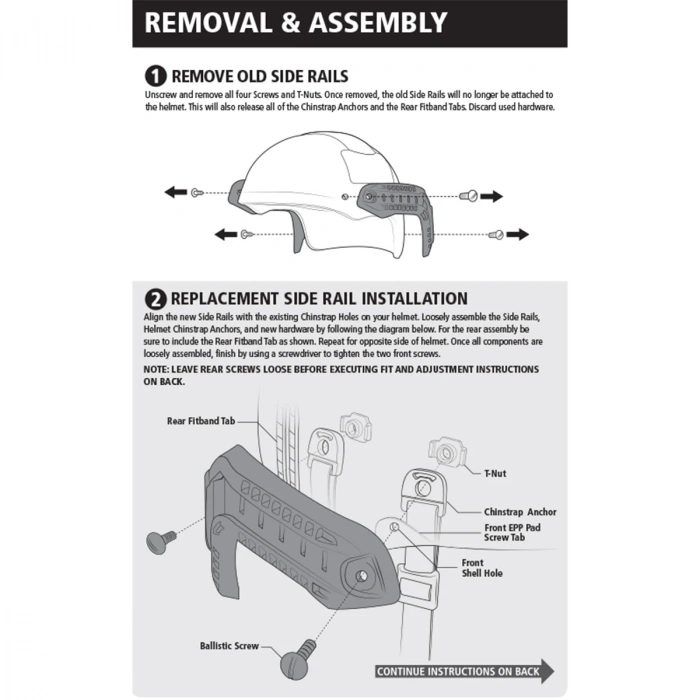 REMOVAL & ASSEMBLY

1 REMOVE OLD SIDE RAILS
Unscrew and remove all four Screws and T-Nuts. Once removed, the old Side Rails will no longer be attached to the helmet. This will also release all of the Chinstrap Anchors and the Rear Fitband Tabs. Discard used hardware.

2 REPLACEMENT SIDE RAIL INSTALLATION
Align the new Side Rails with the existing Chinstrap Holes on your helmet. Loosely assemble the Side Rails, Helmet Chinstrap Anchors, and new hardware by following the diagram below. For the rear assembly be sure to include the Rear Fitband Tab as shown. Repeat for opposite side of helmet. Once all components are loosely assembled, finish by using a screwdriver to tighten the two front screws.

NOTE: LEAVE REAR SCREWS LOOSE BEFORE EXECUTING FIT AND ADJUSTMENT INSTRUCTIONS ON BACK.

Rear Fitband Tab
T-Nut
Chinstrap Anchor
Front EPP Pad Screw Tab
Front Shell Hole
Ballistic Screw

CONTINUE INSTRUCTIONS ON BACK