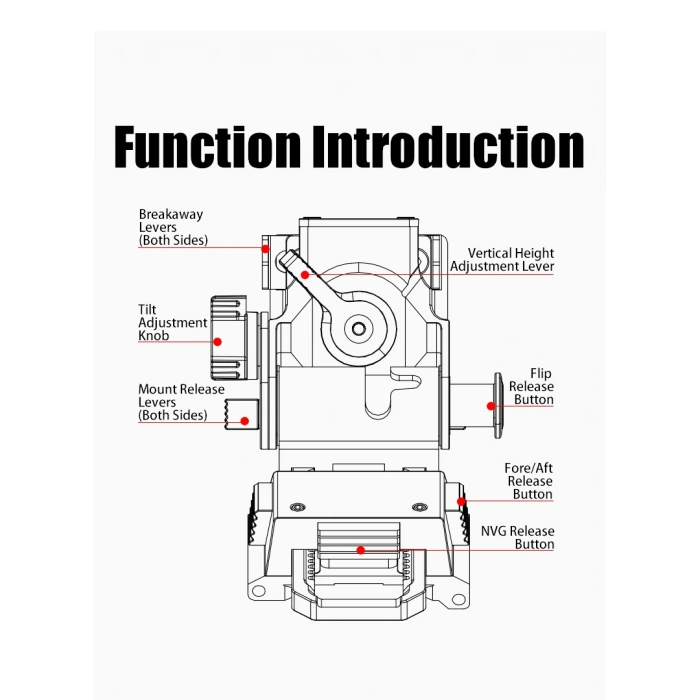 Function Introduction

Breakaway Levers (Both Sides)

Vertical Height Adjustment Lever

Tilt Adjustment Knob

Mount Release Levers (Both Sides)

Flip Release Button

Fore/Aft Release Button

NVG Release Button