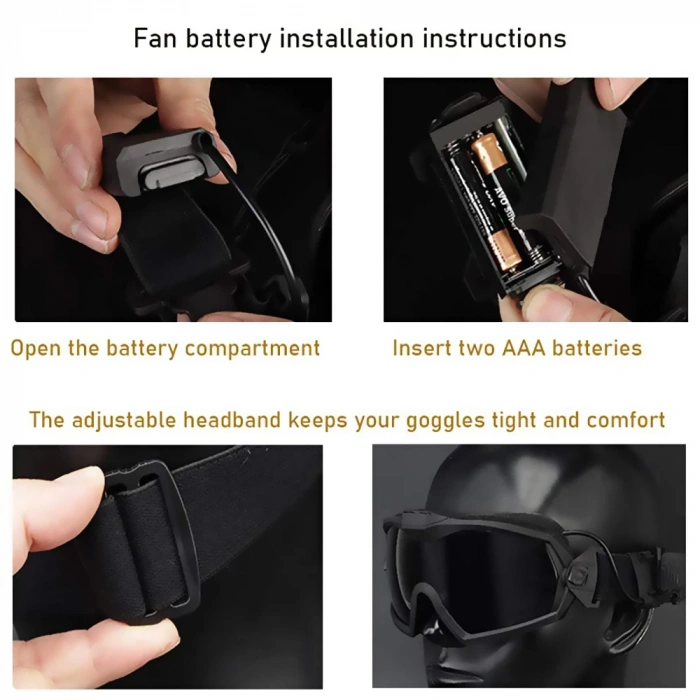 Fan battery installation instructions

Open the battery compartment

Insert two AAA batteries

The adjustable headband keeps your goggles tight and comfort