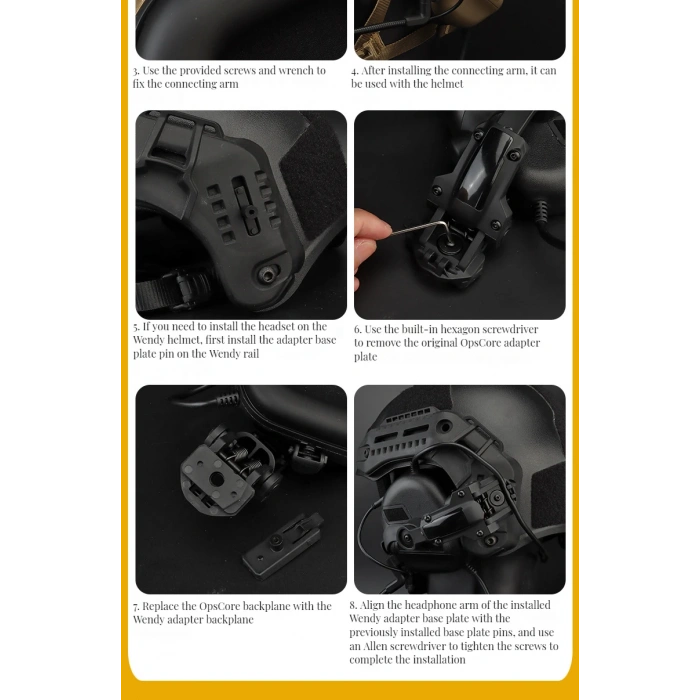 3. Use the provided screws and wrench to fix the connecting arm

4. After installing the connecting arm, it can be used with the helmet

5. If you need to install the headset on the Wendy helmet, first install the adapter base plate pin on the Wendy rail

6. Use the built-in hexagon screwdriver to remove the original OpsCore adapter plate

7. Replace the OpsCore backplane with the Wendy adapter backplane

8. Align the headphone arm of the installed Wendy adapter base plate with the previously installed base plate pins, and use an Allen screwdriver to tighten the screws to complete the installation