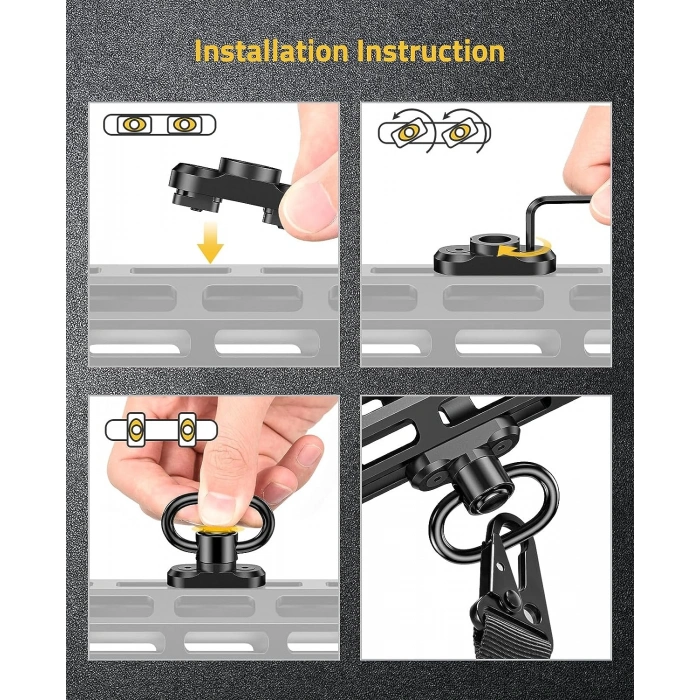 Installation Instruction