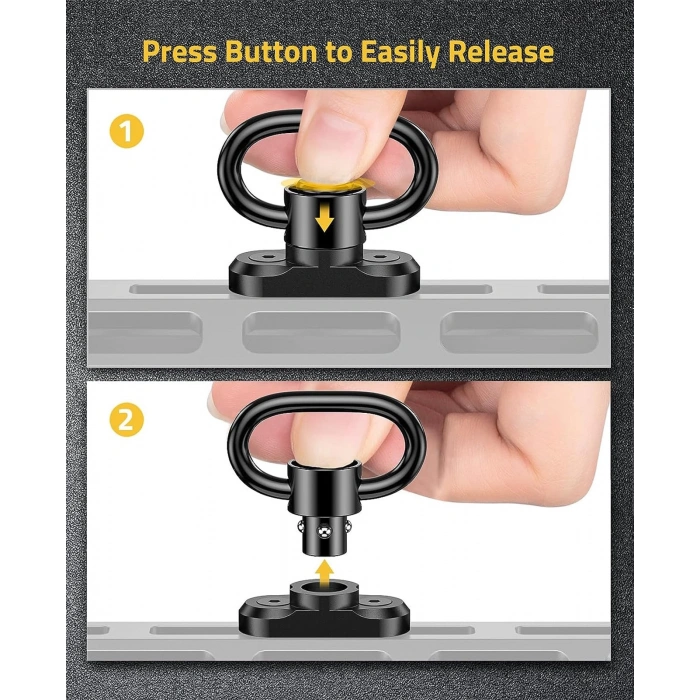 Press Button to Easily Release

1

2