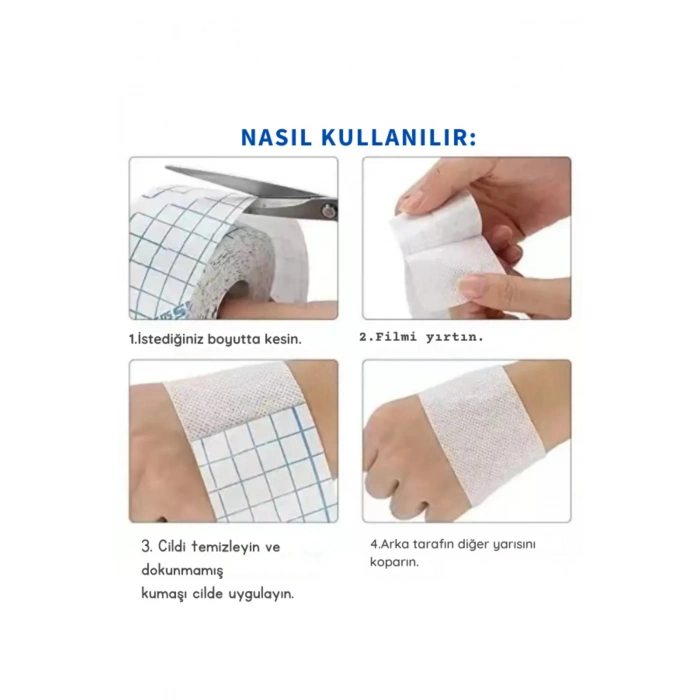 NASIL KULLANILIR:

1.İstediğiniz boyutta kesin.

2.Filmi yırtın.

3. Cildi temizleyin ve dokunmamış kumaşı cilde uygulayın.

4.Arka tarafın diğer yarısını koparın.