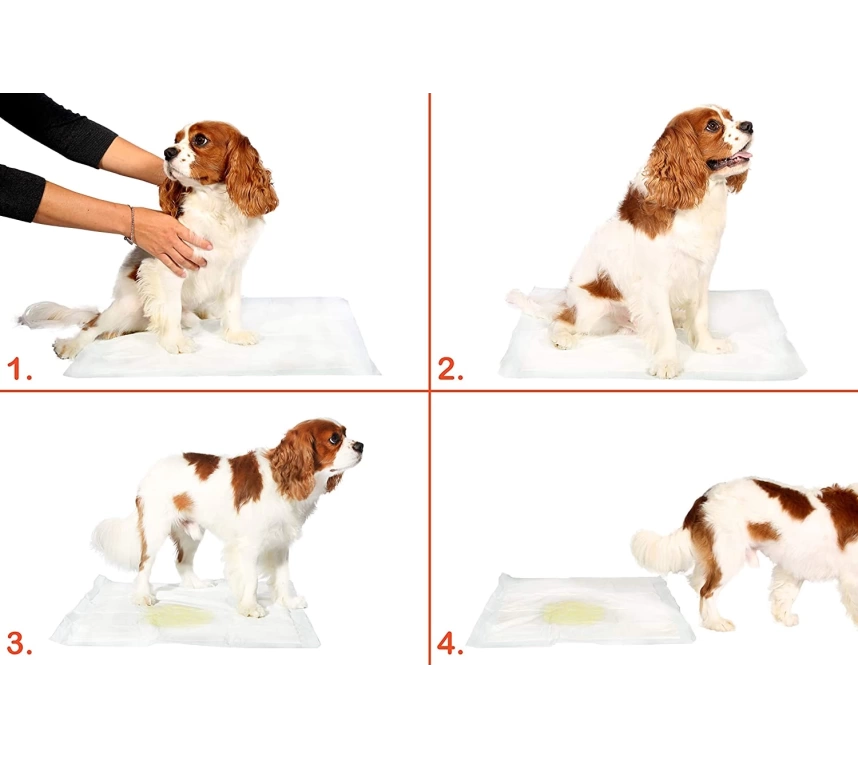 1.

2.

3.

4.